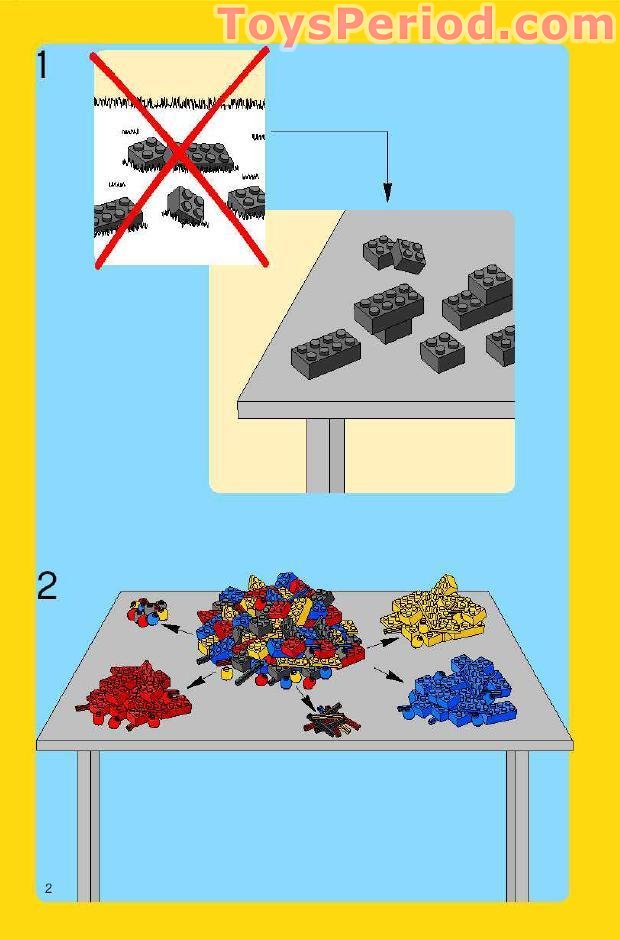 ToysPeriod.com

1

2

2