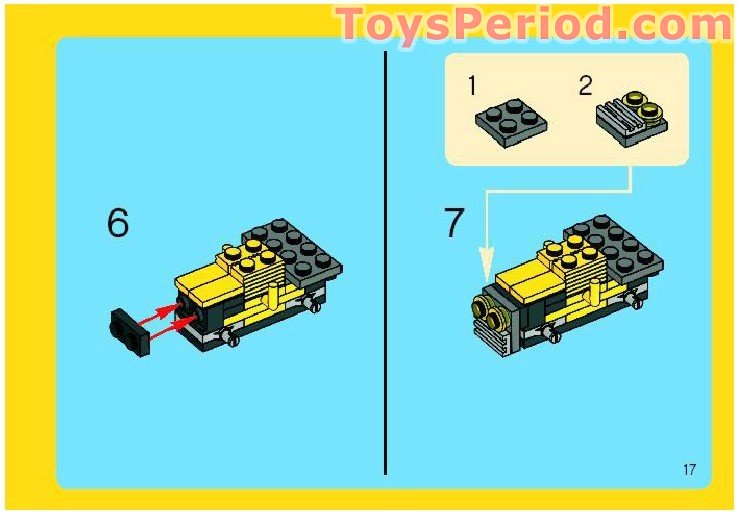 ToysPeriod.com

6

1

2

7

17