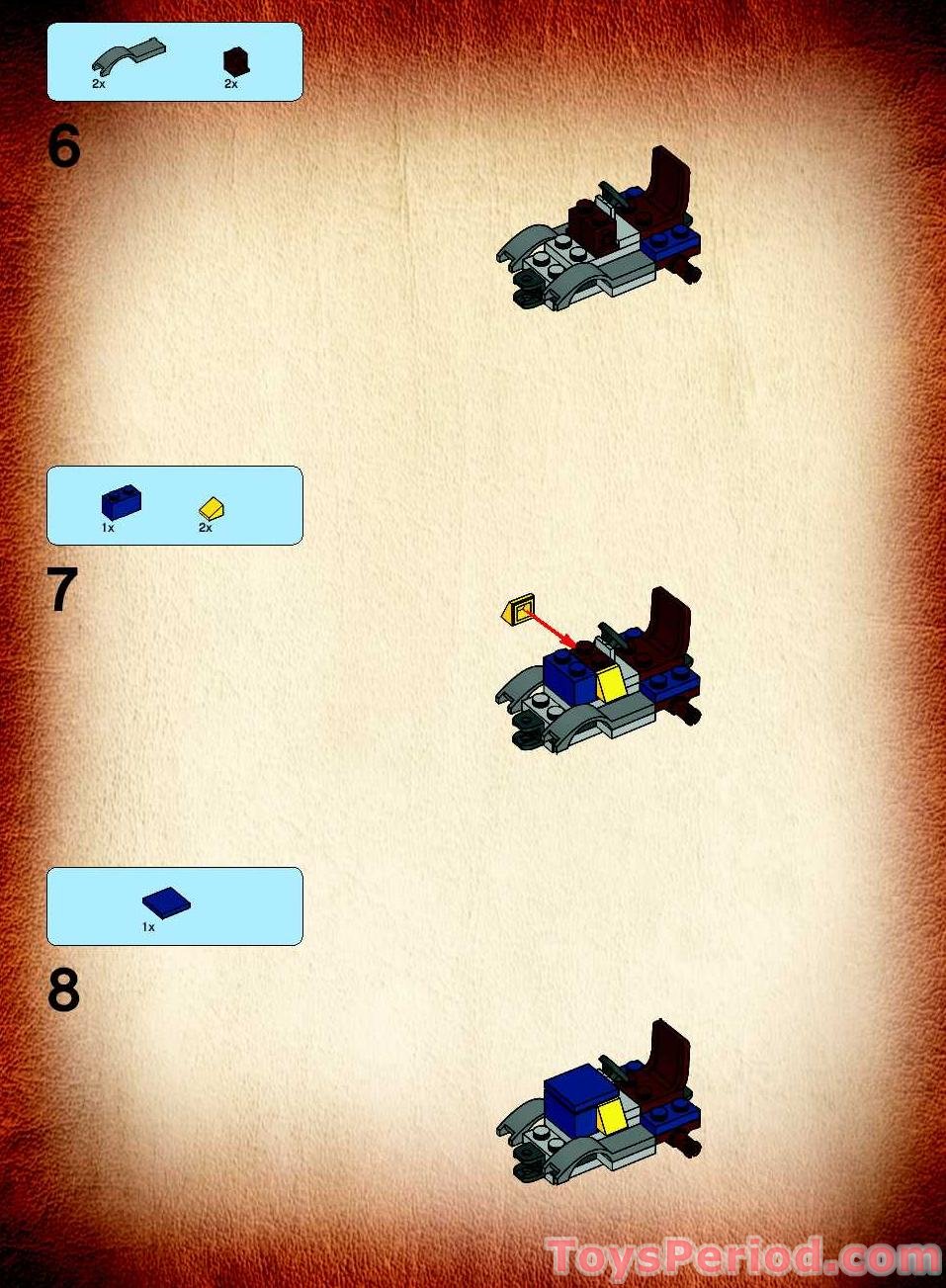 2x 2x

6

1x 2x

7

1x

8

ToysPeriod.com