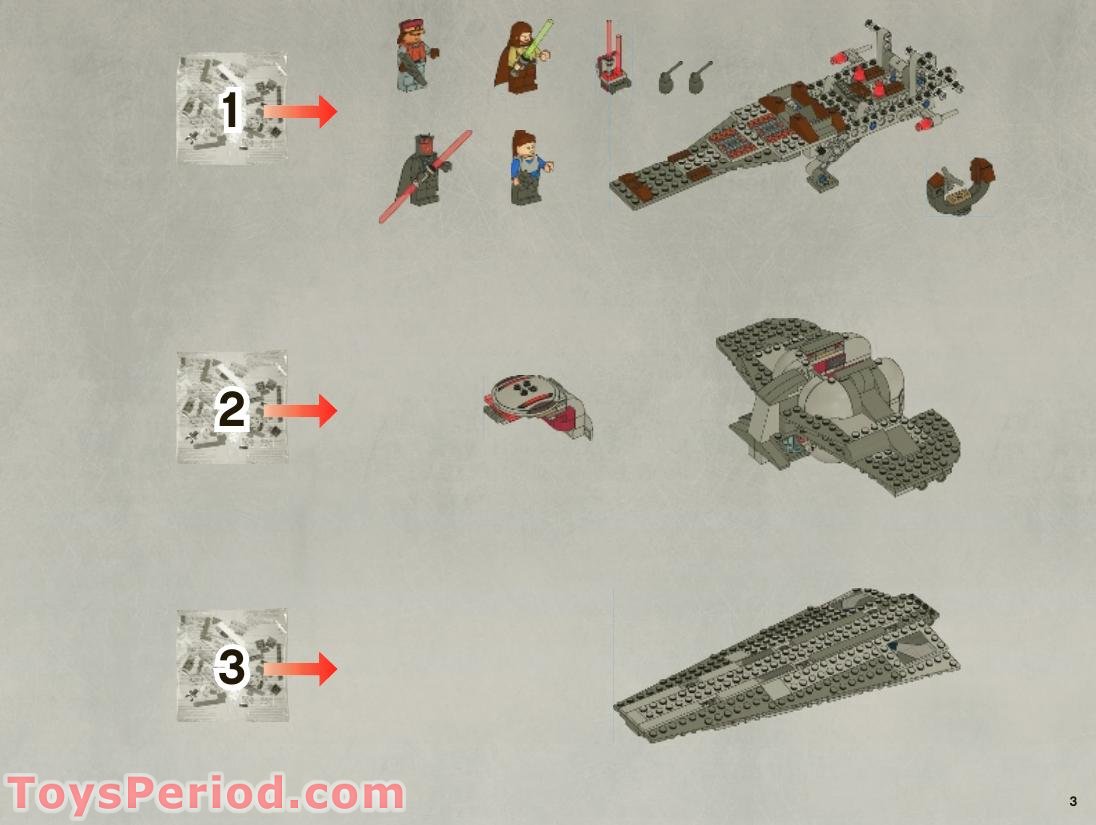 1

2

3

ToysPeriod.com

3