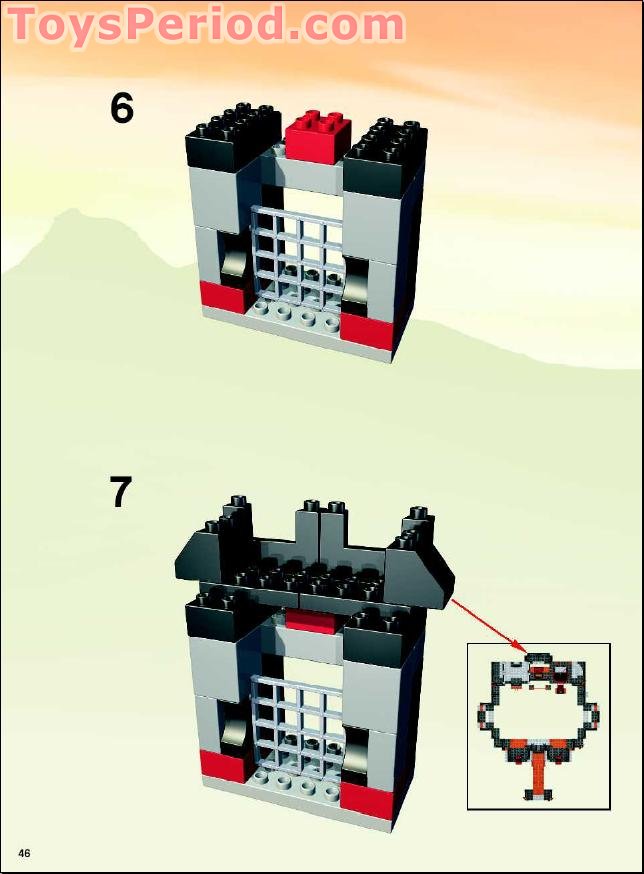 ToysPeriod.com

6

7

46