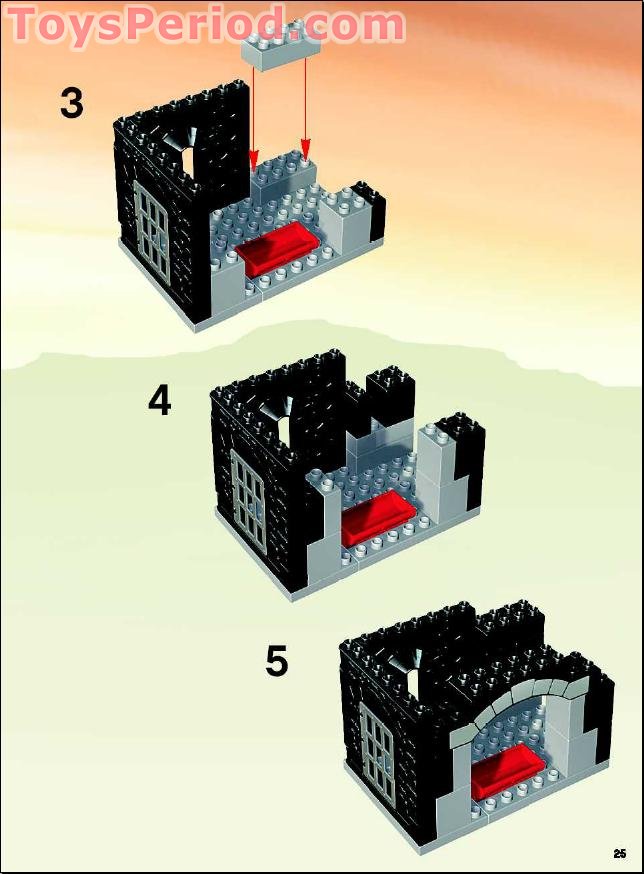 ToysPeriod.com

3

4

5

25