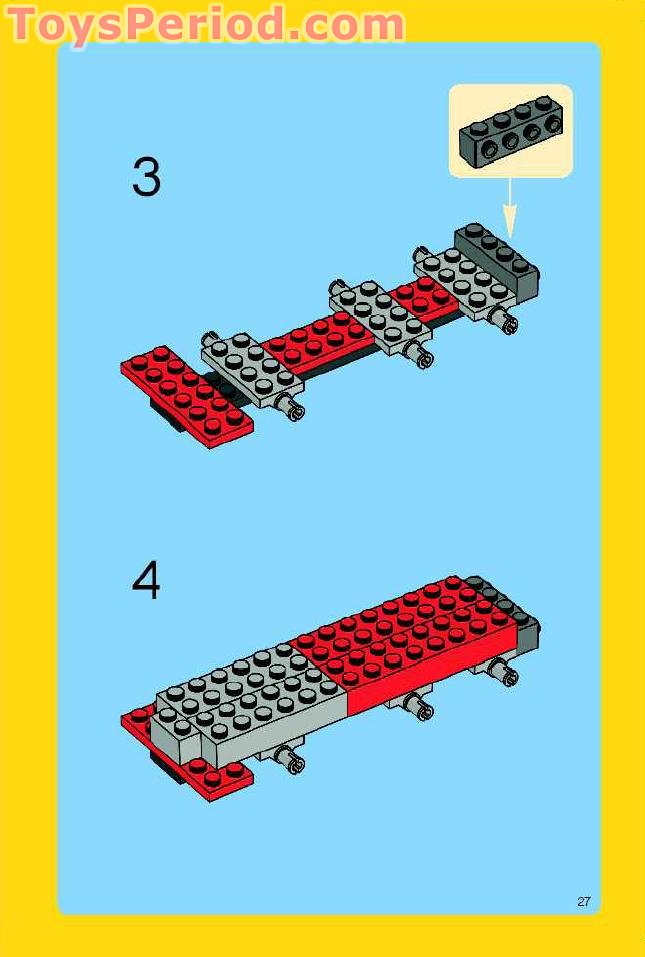 ToysPeriod.com

3

4

27