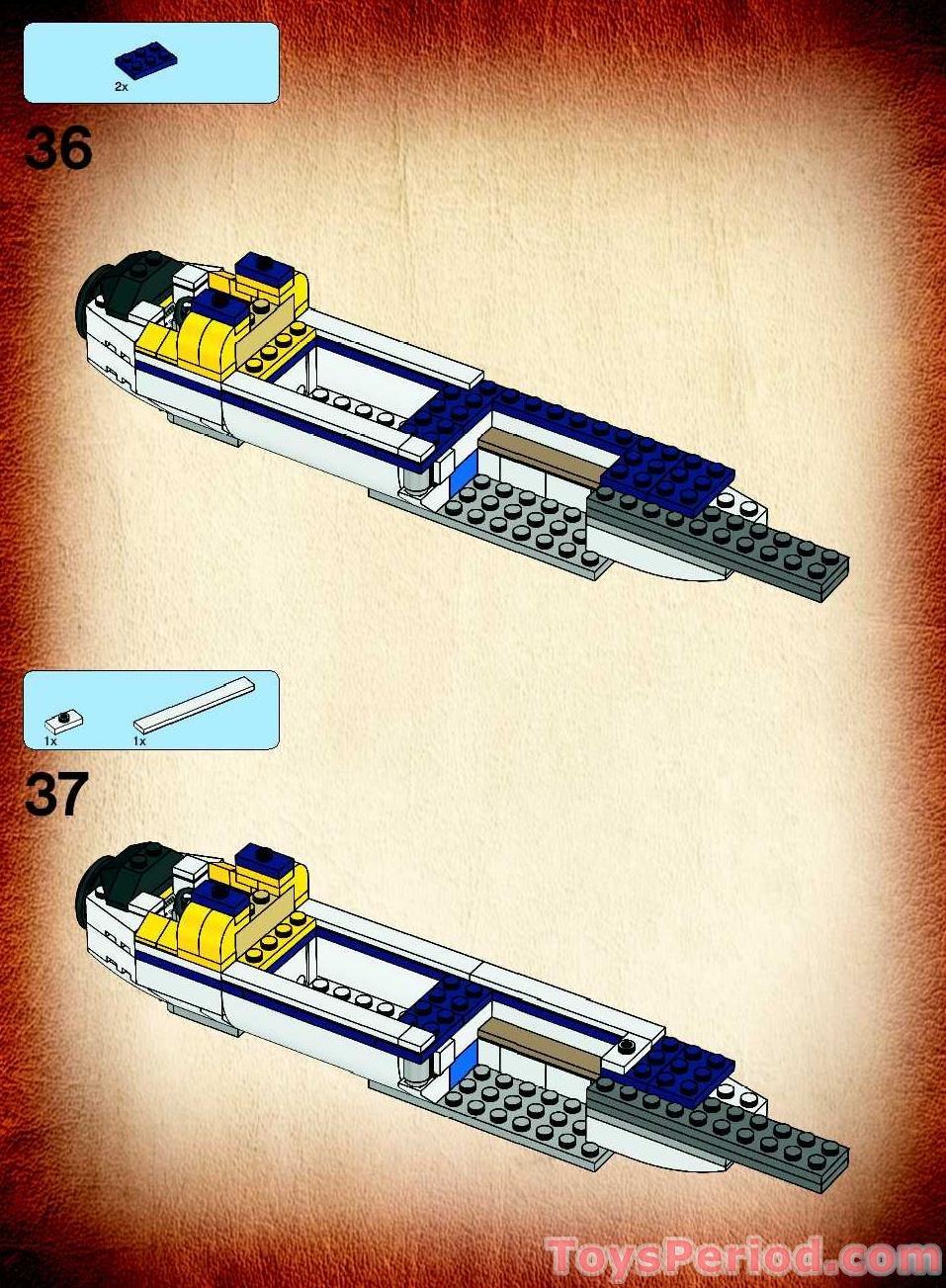 2x

36

1x 1x

37

ToysPeriod.com