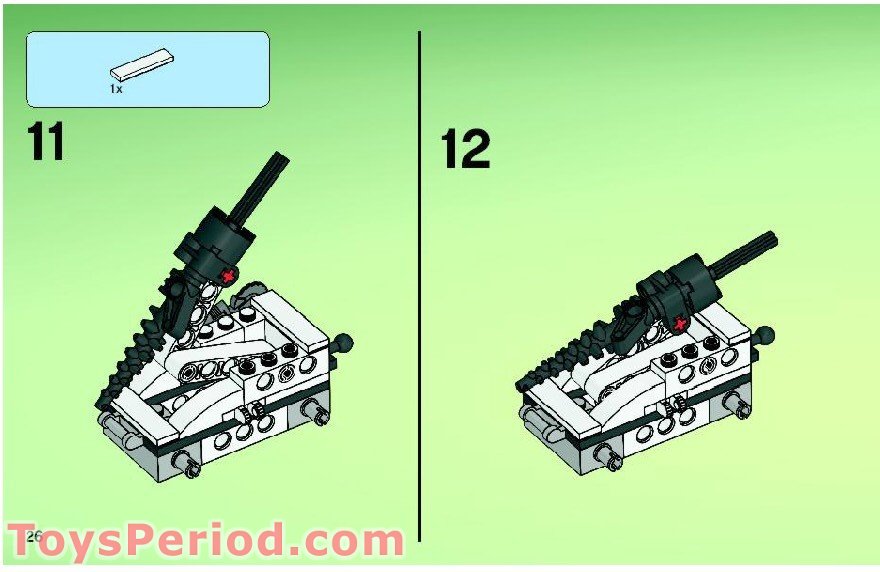 1x

11

12

26

ToysPeriod.com