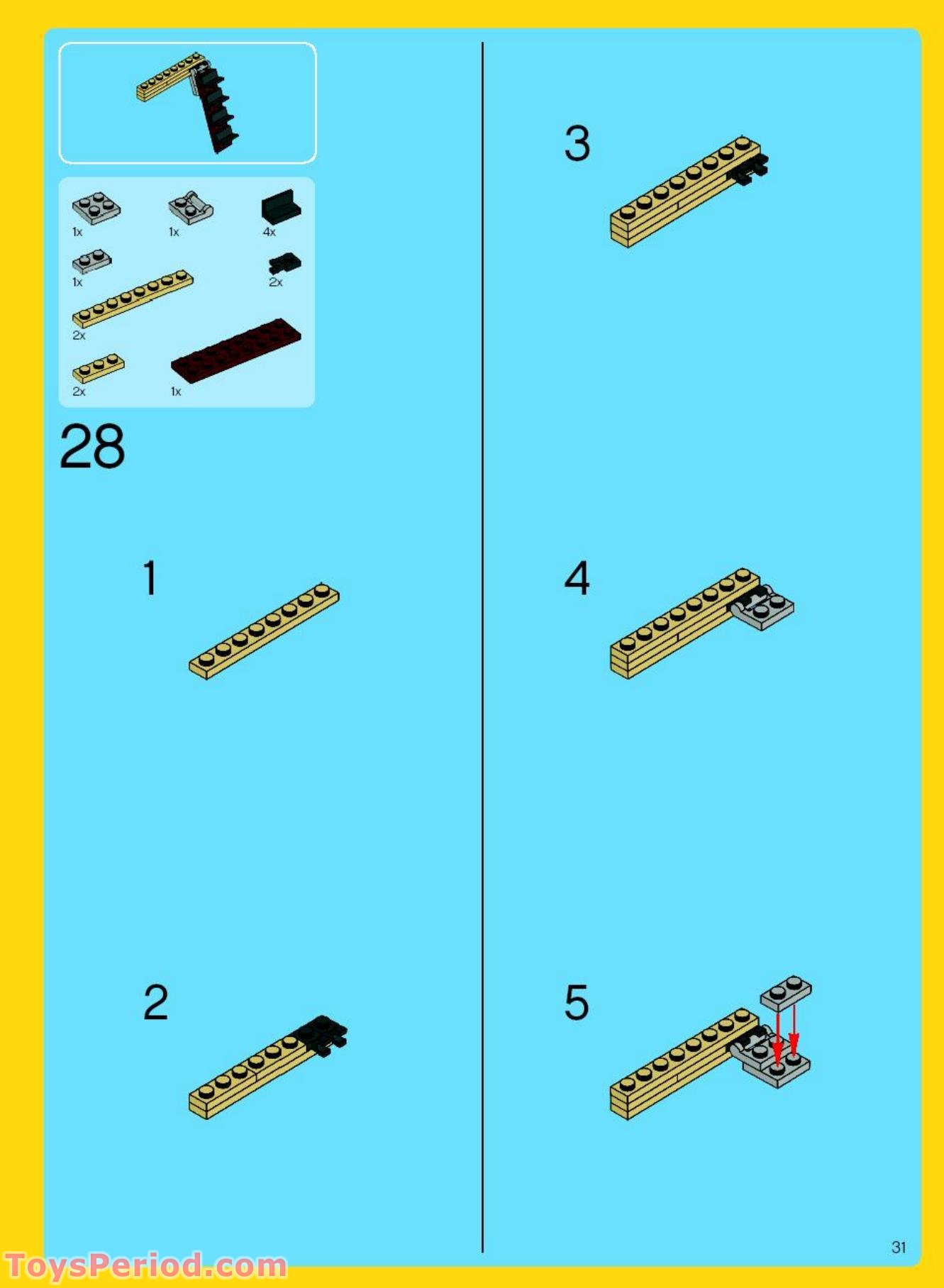 1x 1x 4x

1x 2x

2x

2x 1x

28

1

2

3

4

5

31

ToysPeriod.com