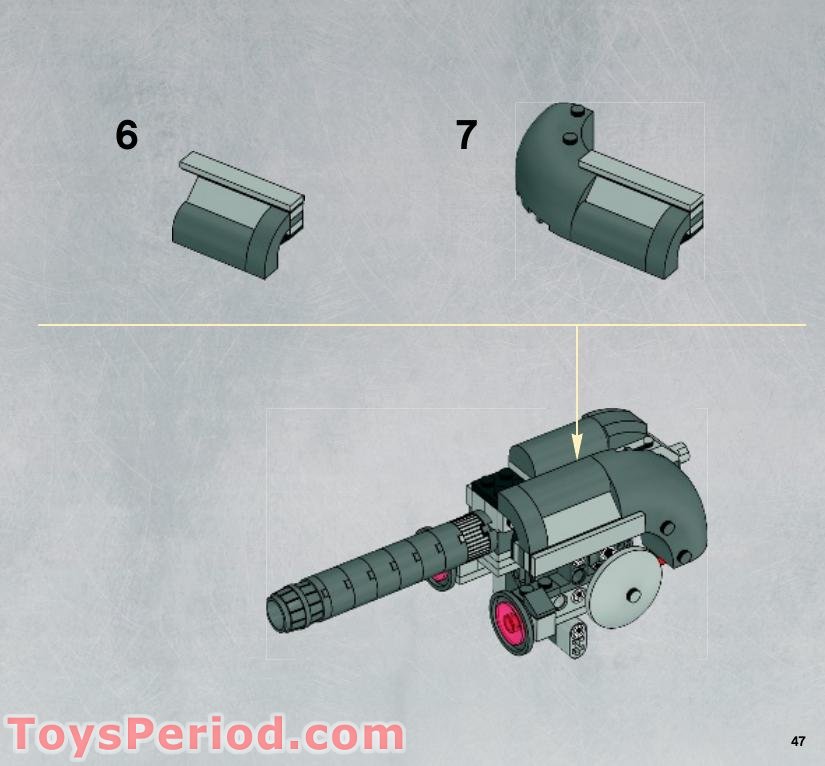 6

7

ToysPeriod.com

47