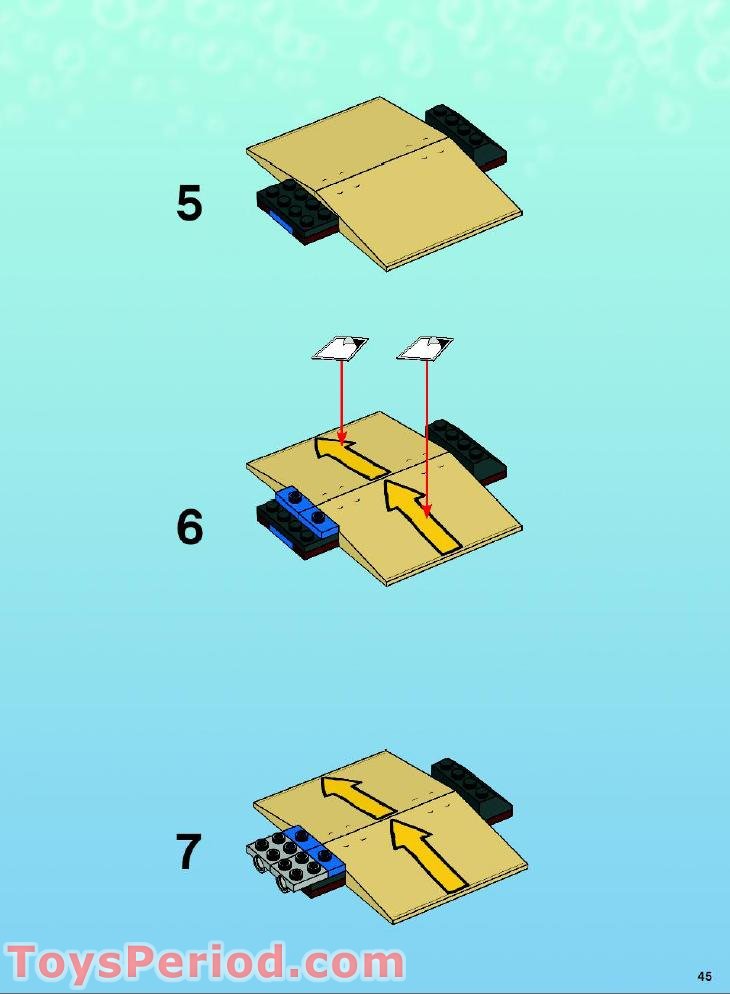 5

6

7

ToysPeriod.com

45