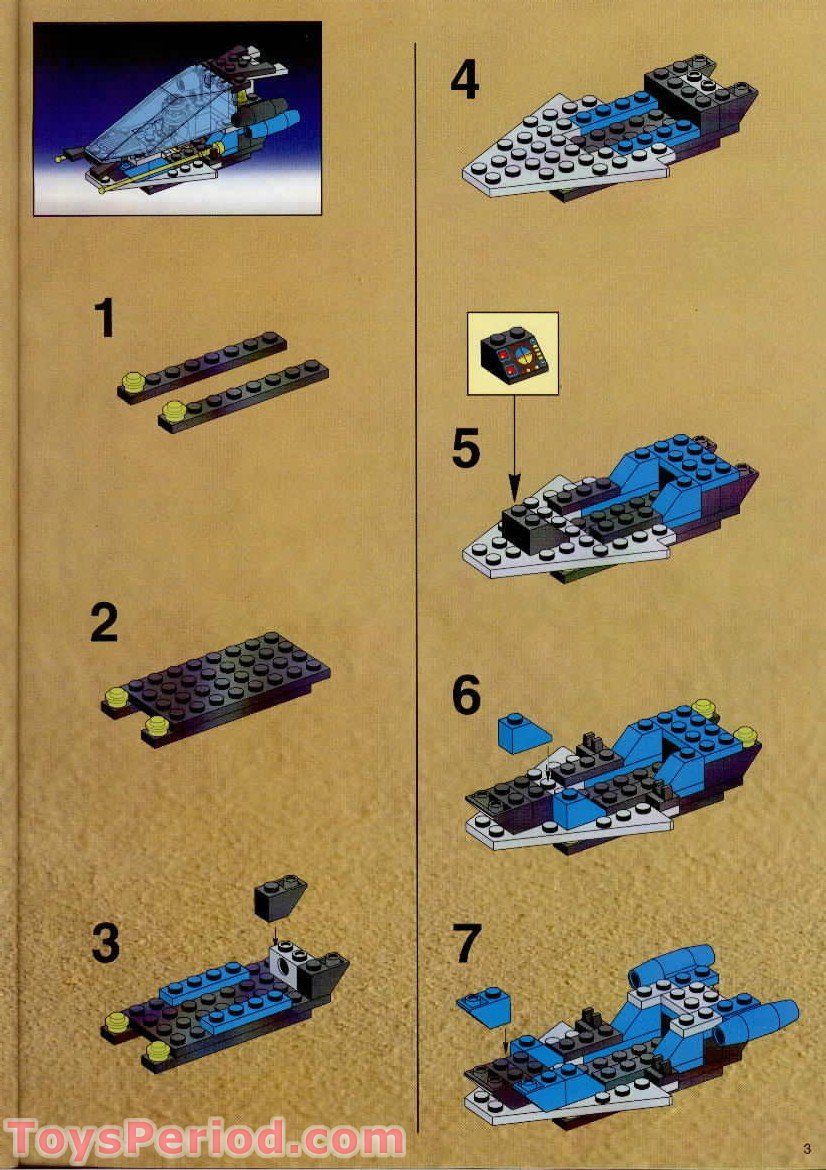 1

2

3

4

5

6

7

ToysPeriod.com

3