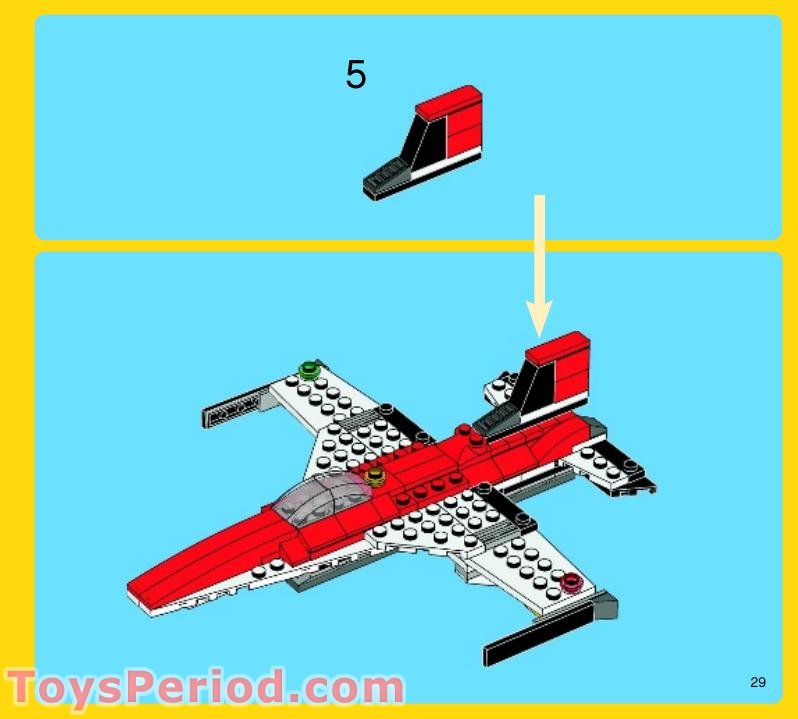 5

ToysPeriod.com

29