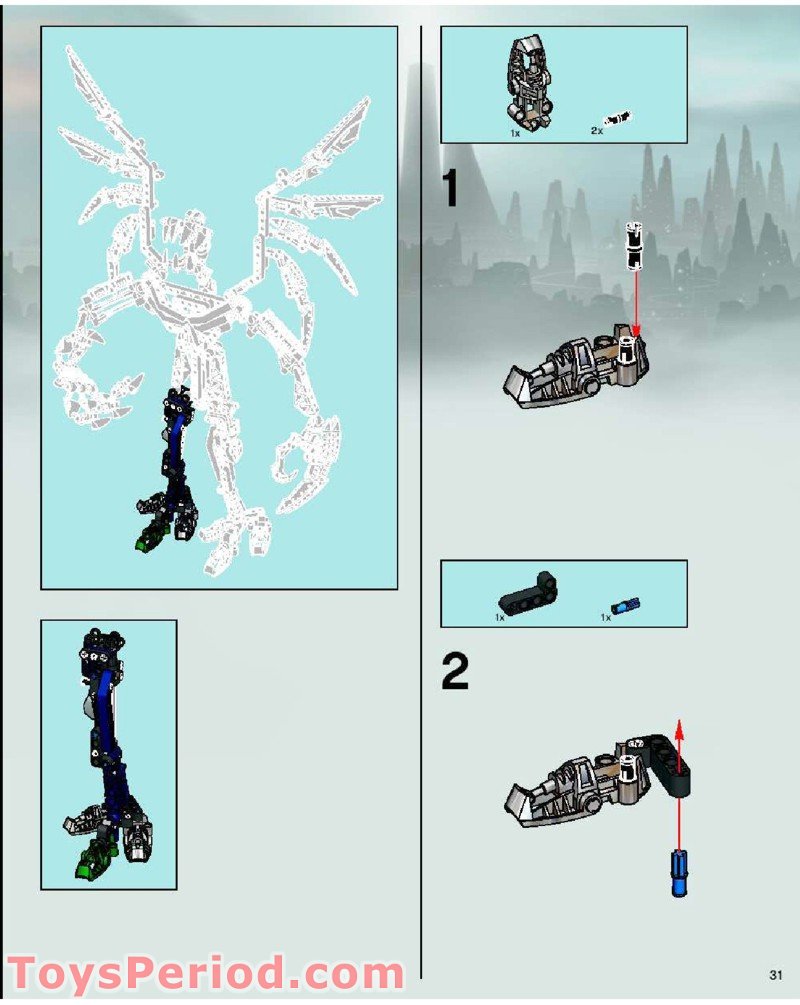 1x 2x

1

1x 1x

2

ToysPeriod.com

31