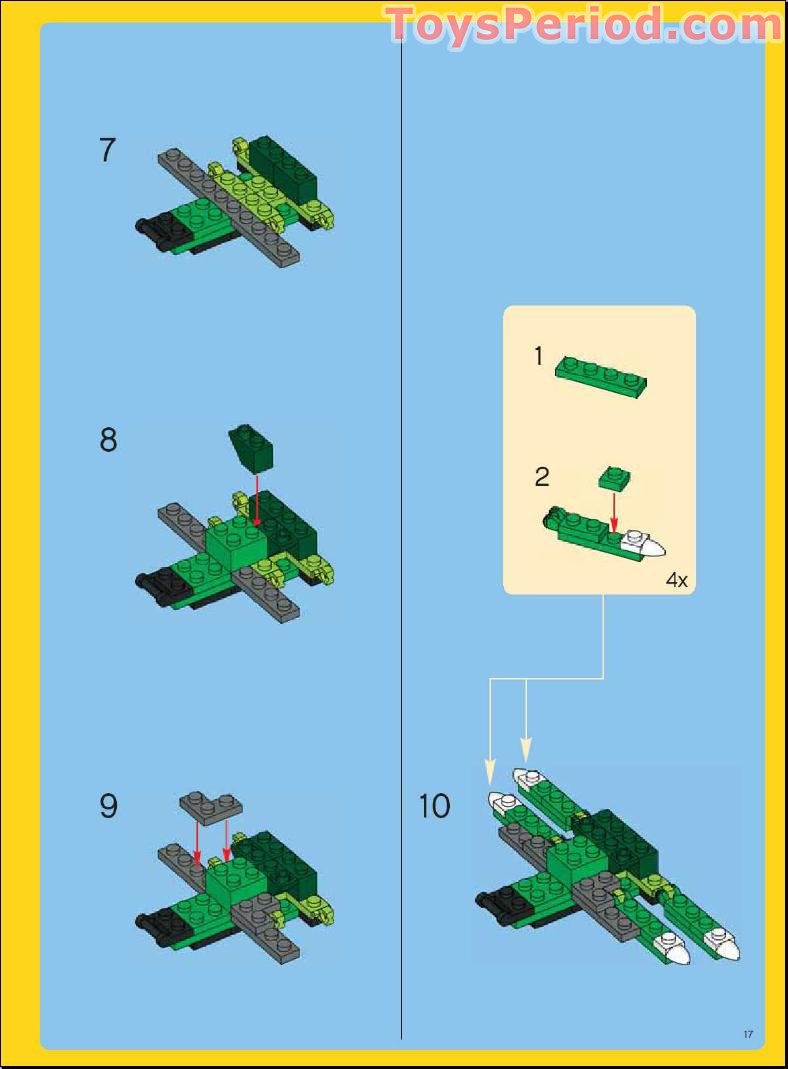 ToysPeriod.com

7

8

9

1

2

4x

10

17