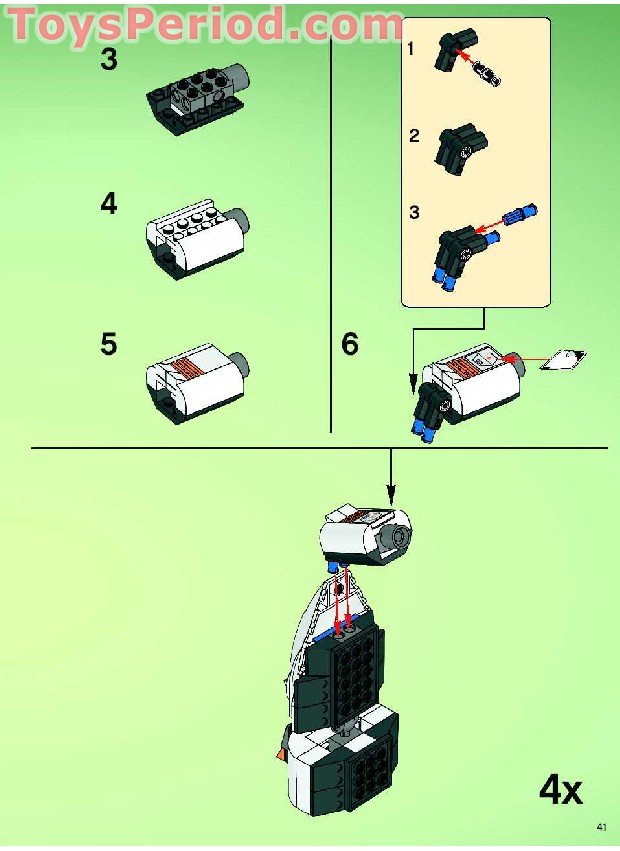 ToysPeriod.com

3

4

5

1

2

3

6

4x

41