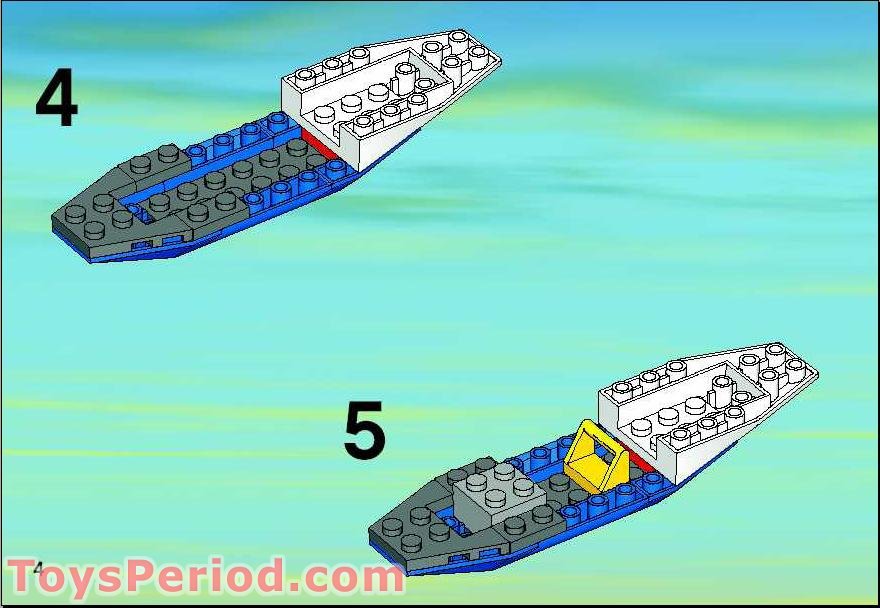 4

5

4

ToysPeriod.com