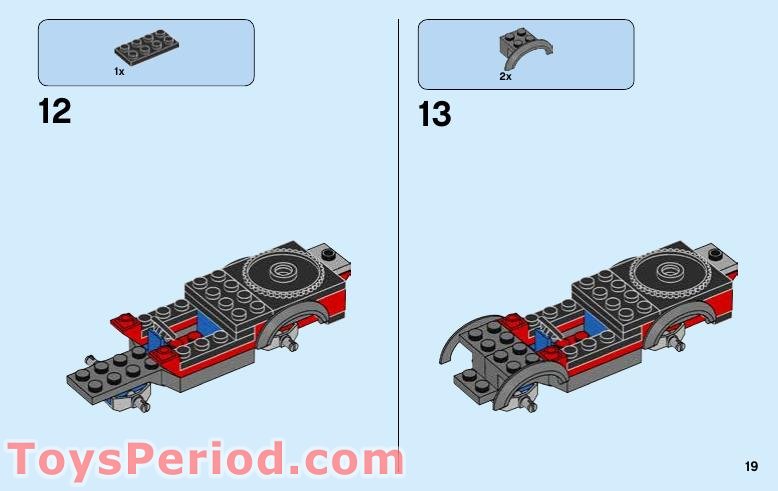 1x

12

2x

13

ToysPeriod.com

19