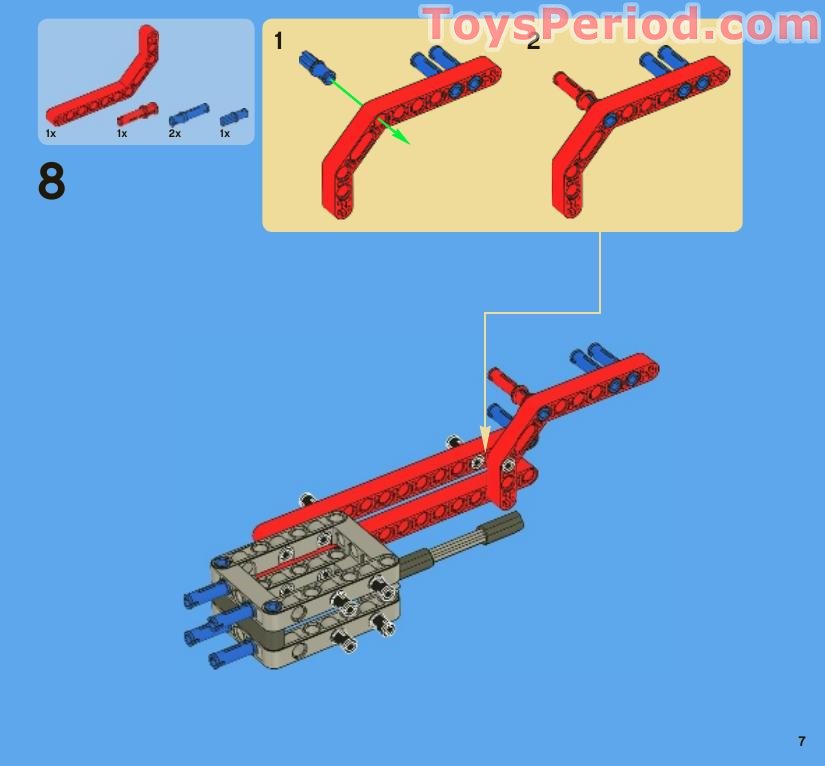 ToysPeriod.com

1x 1x 2x 1x

8

1

2

7