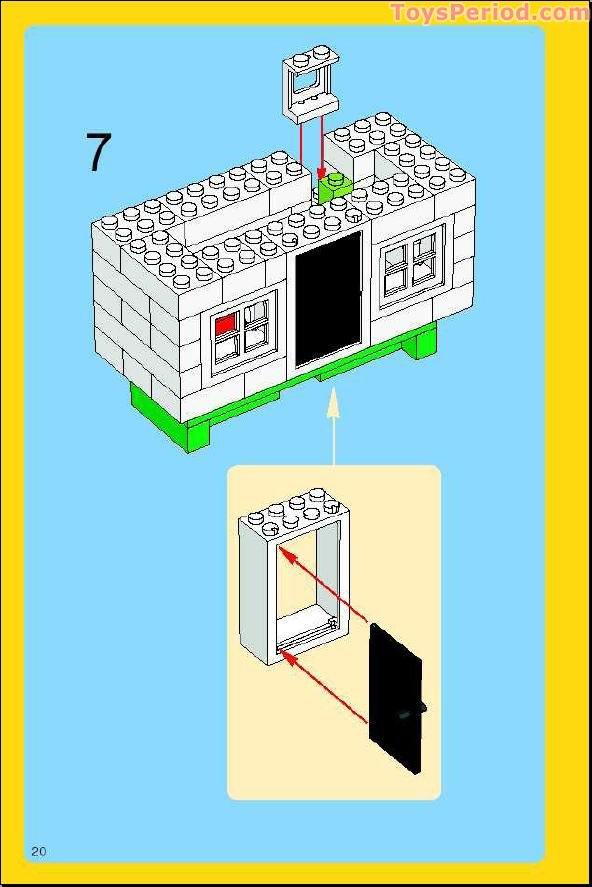 ToysPeriod.com

7

20