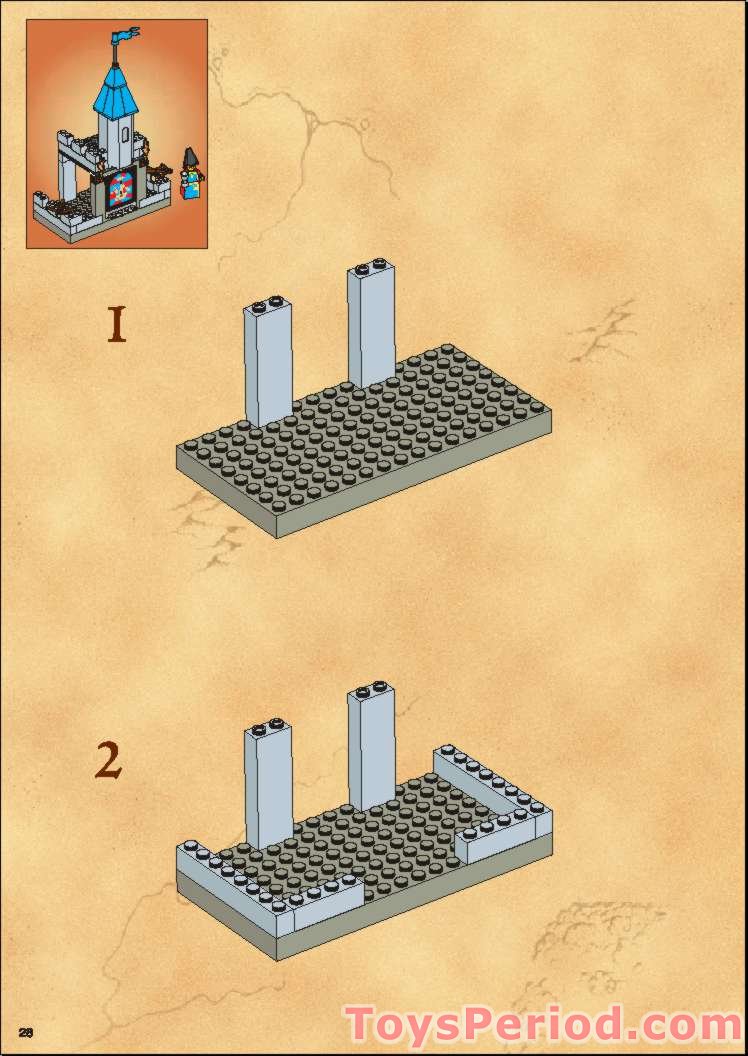 1

2

28

ToysPeriod.com