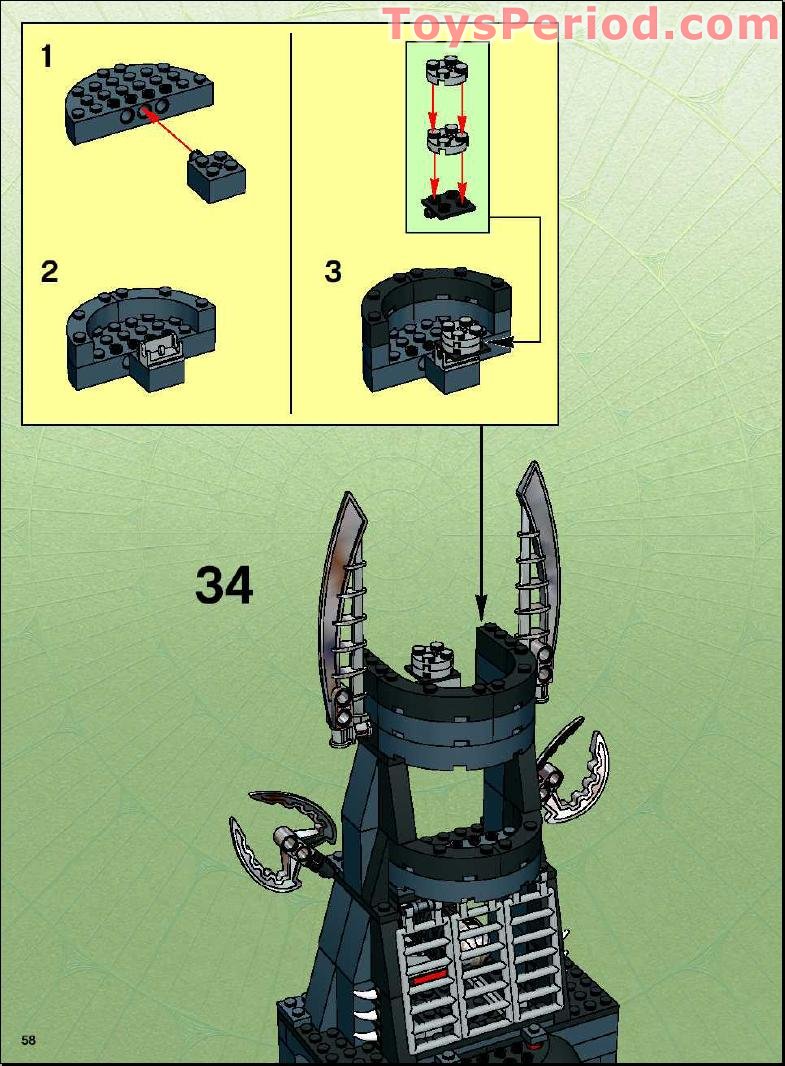 ToysPeriod.com

1

2

3

34

58