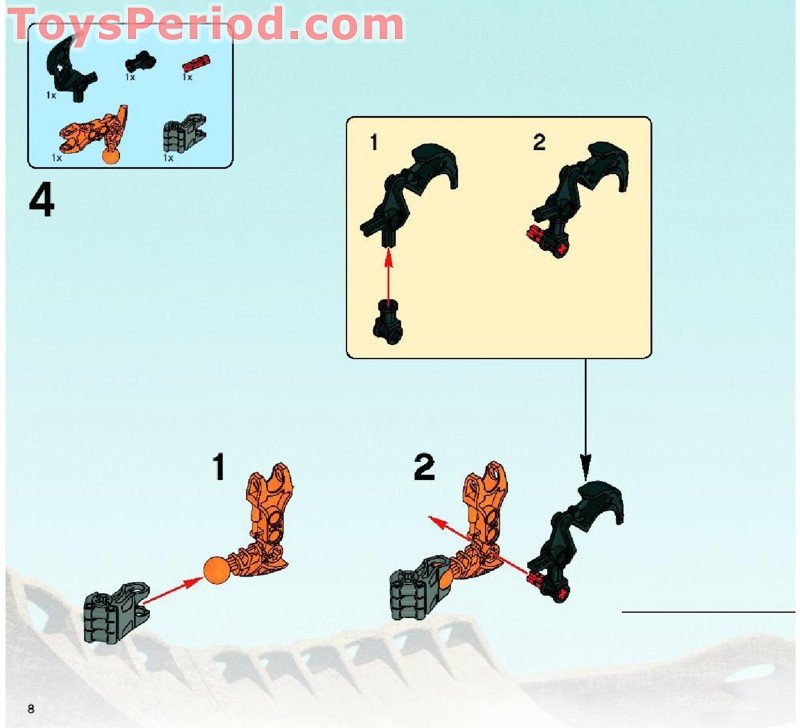 ToysPeriod.com

1x 1x 1x
1x 1x

4

1 2

1

2

8