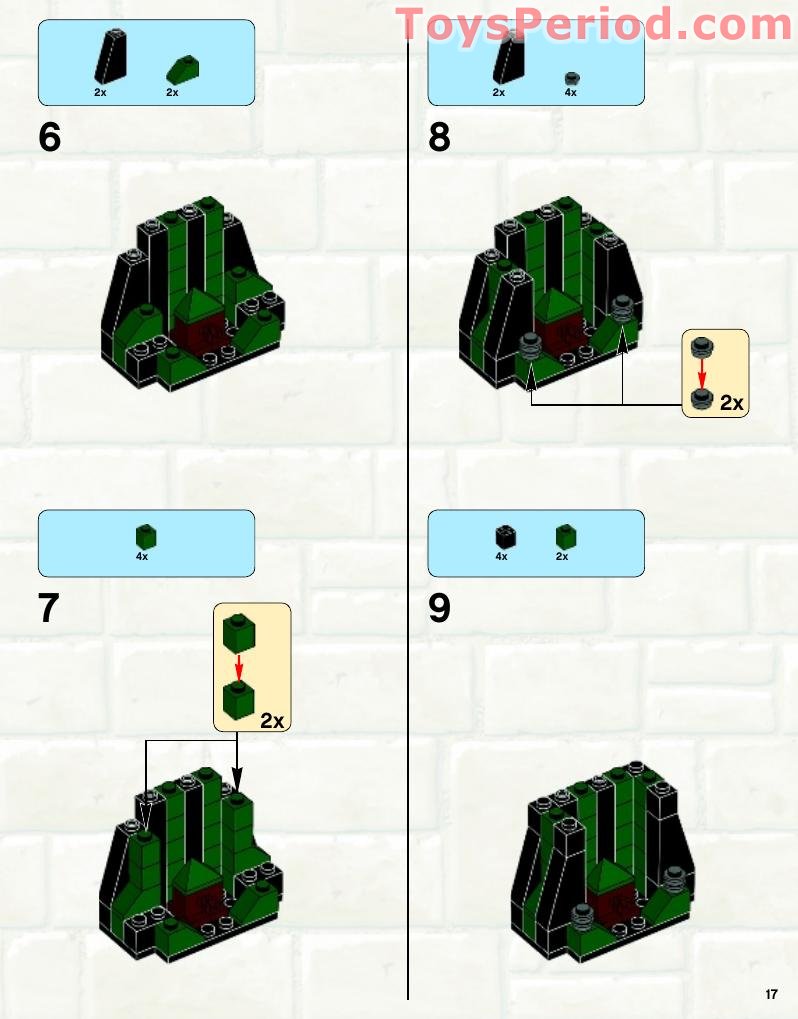 ToysPeriod.com

2x 2x

6

4x

7

2x

2x 4x

8

2x

4x 2x

9

17