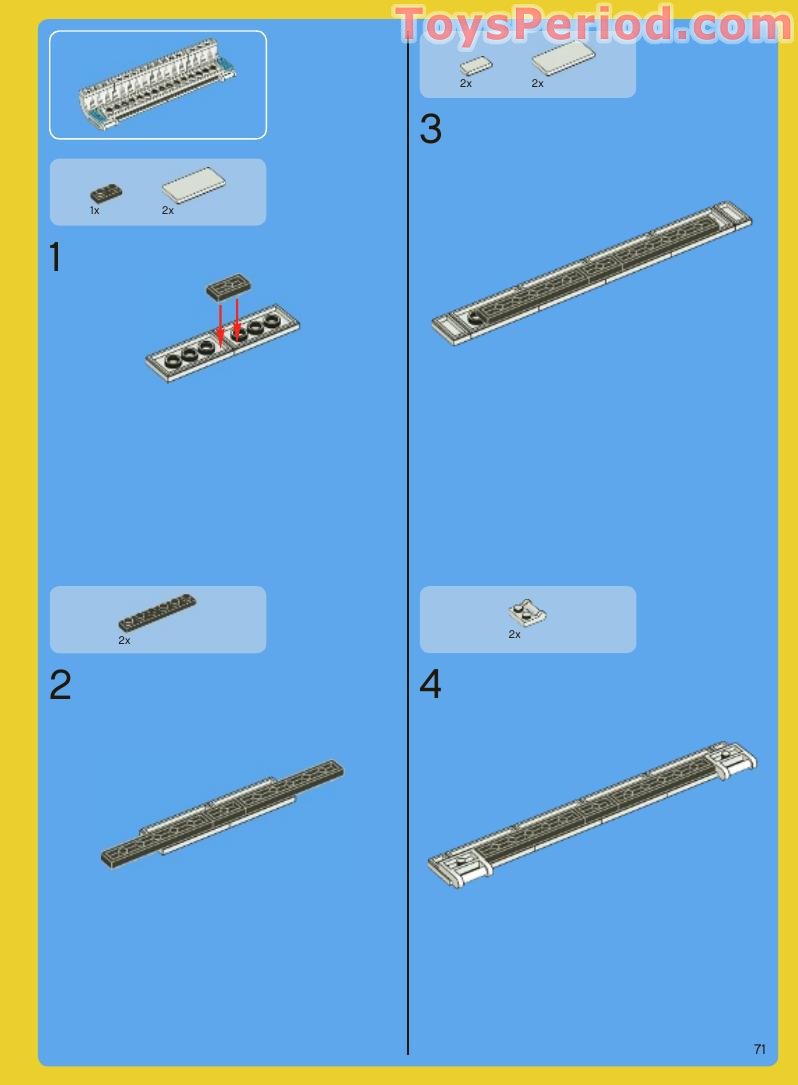 ToysPeriod.com

1x 2x

1

2x

2

2x 2x

3

2x

4

71