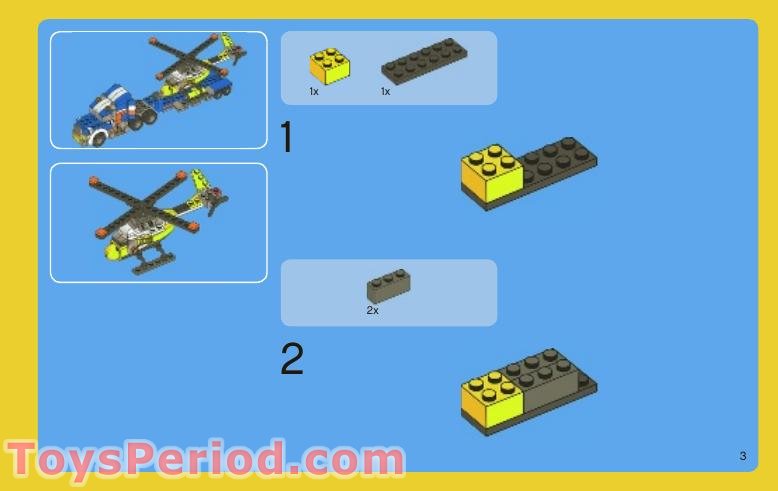 1x 1x

1

2x

2

ToysPeriod.com

3