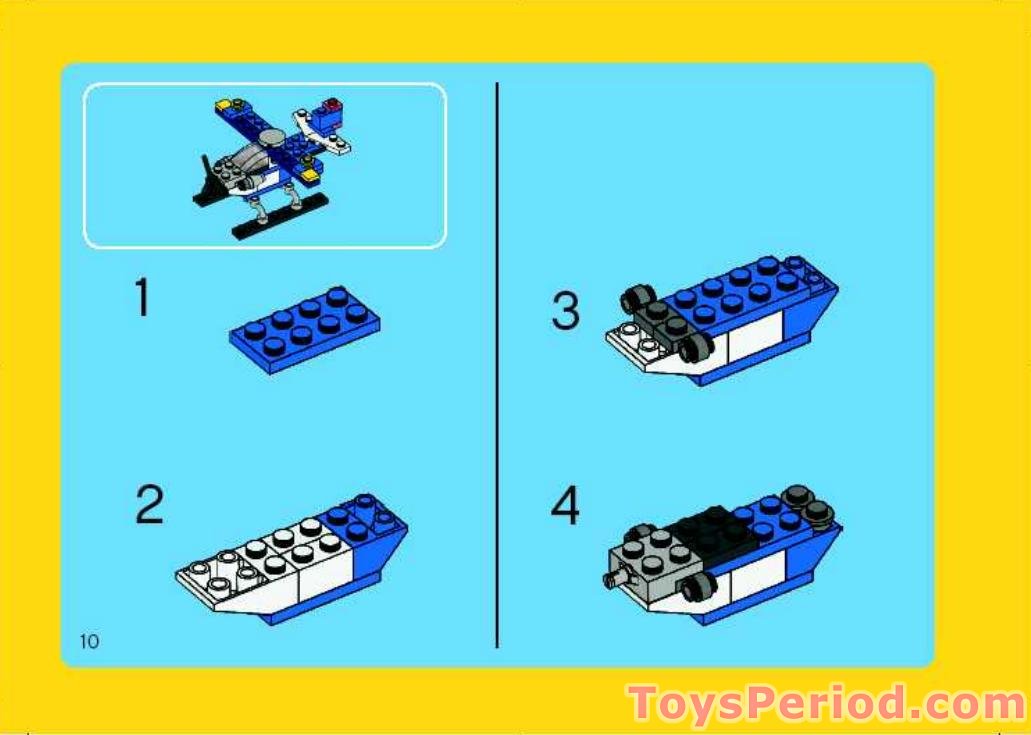 1

2

10

3

4

ToysPeriod.com