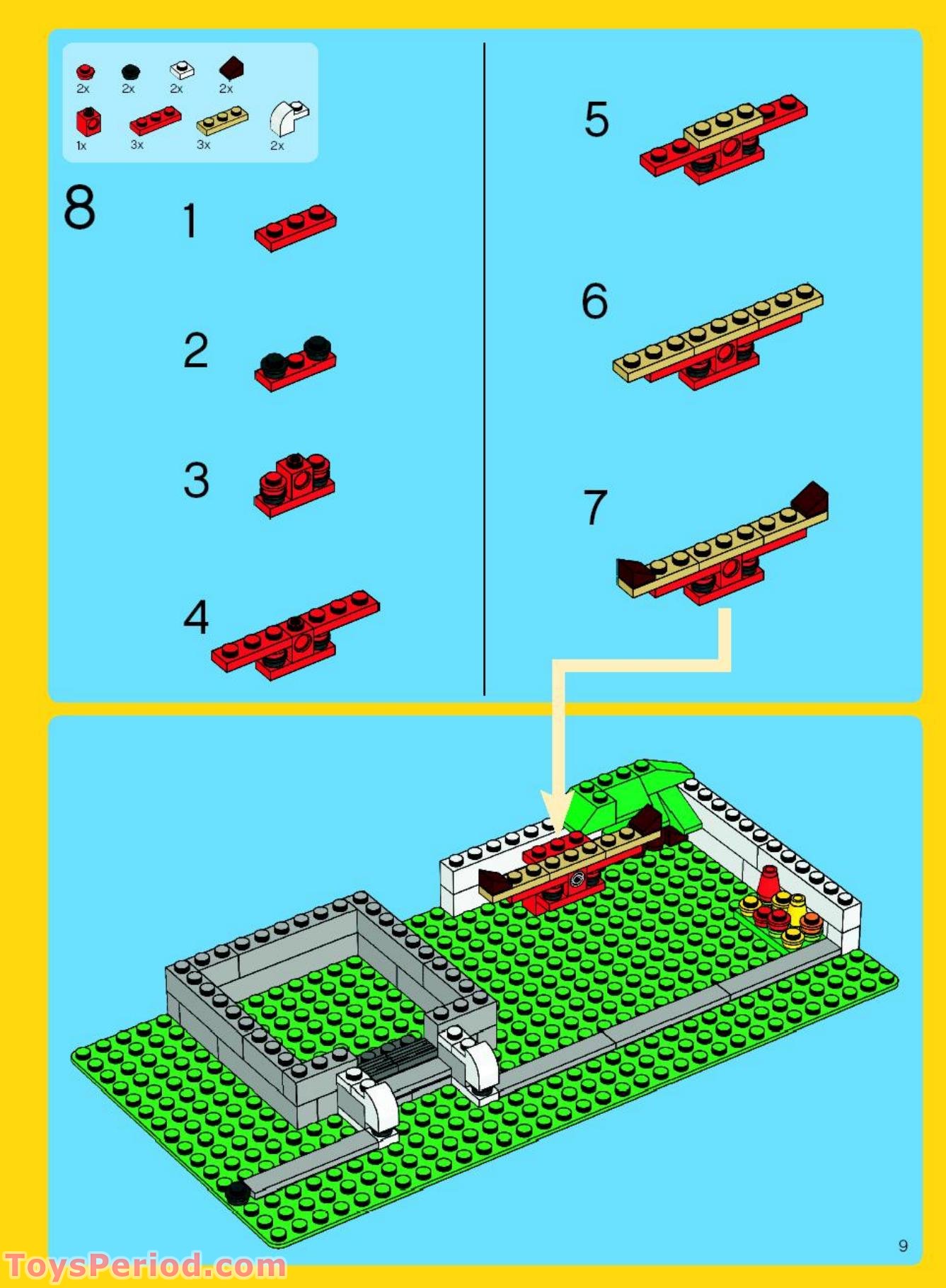 2x 2x 2x 2x
1x 3x 3x 2x

8

1

2

3

4

5

6

7

9

ToysPeriod.com