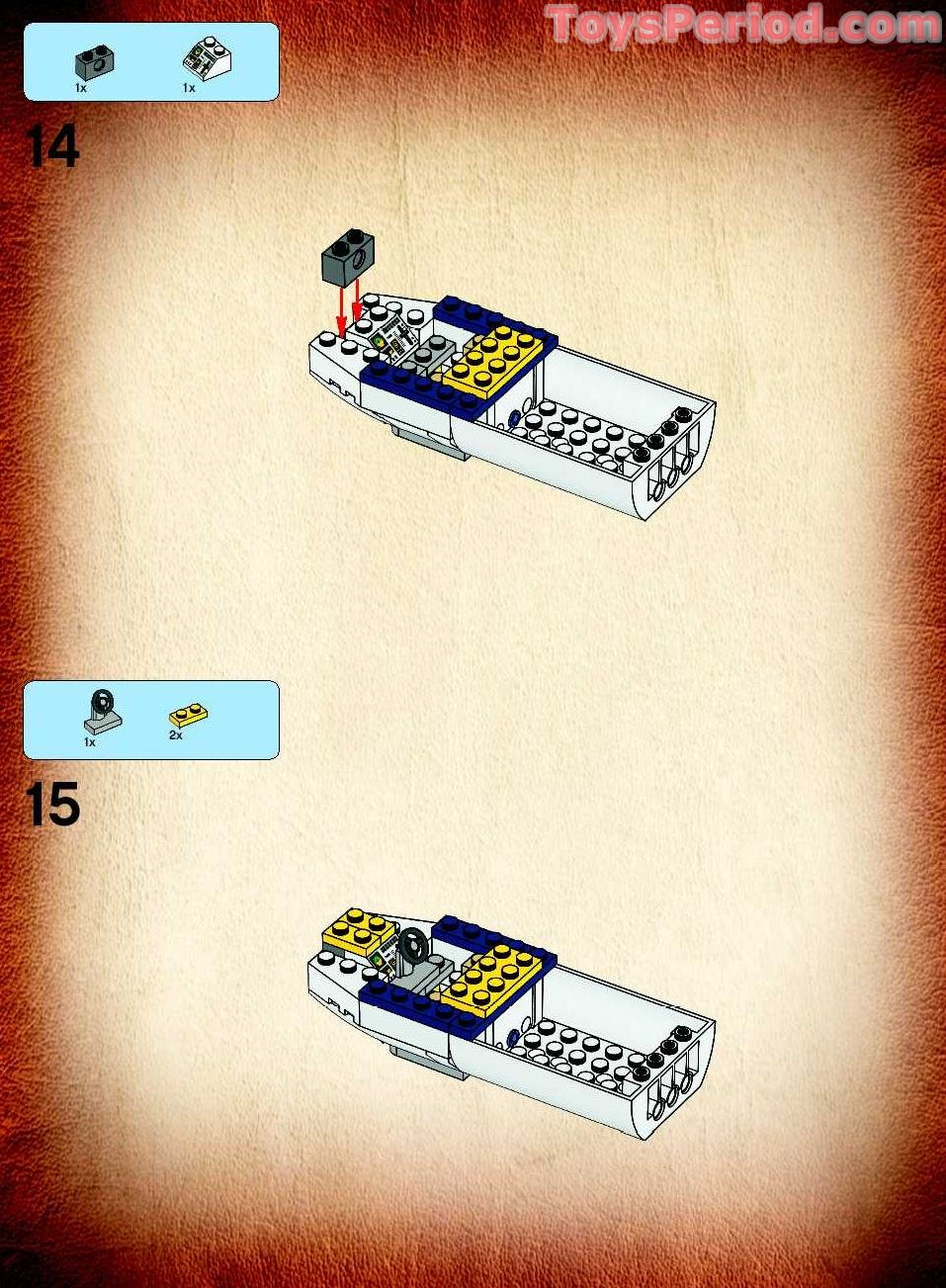 ToysPeriod.com

1x 1x

14

1x 2x

15