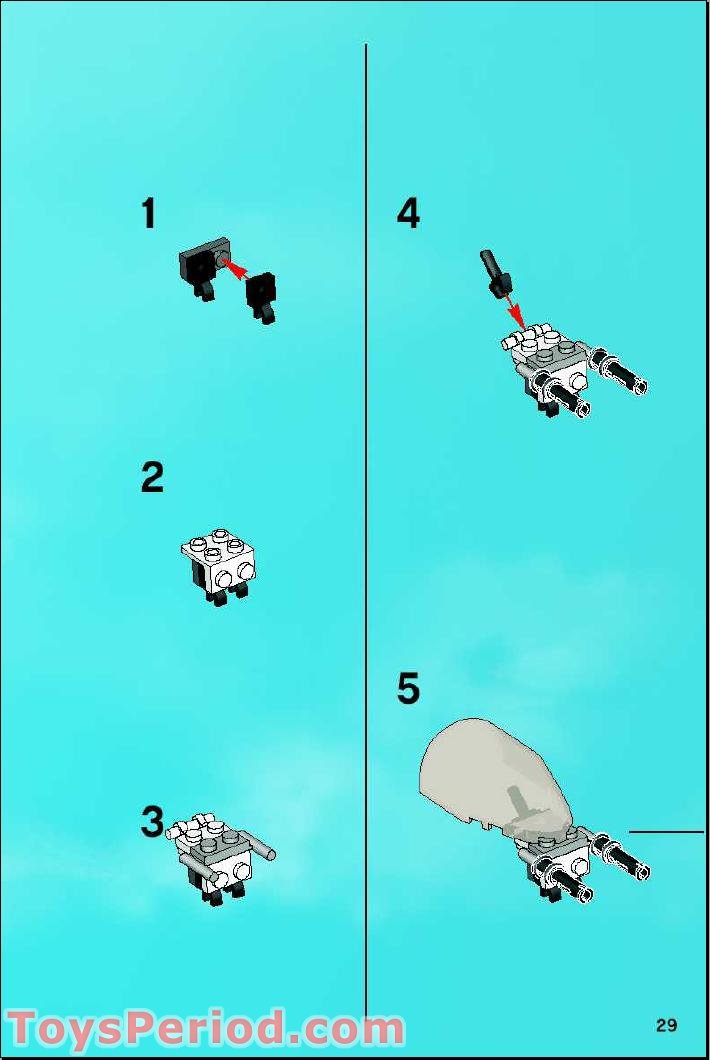 1

2

3

4

5

ToysPeriod.com

29