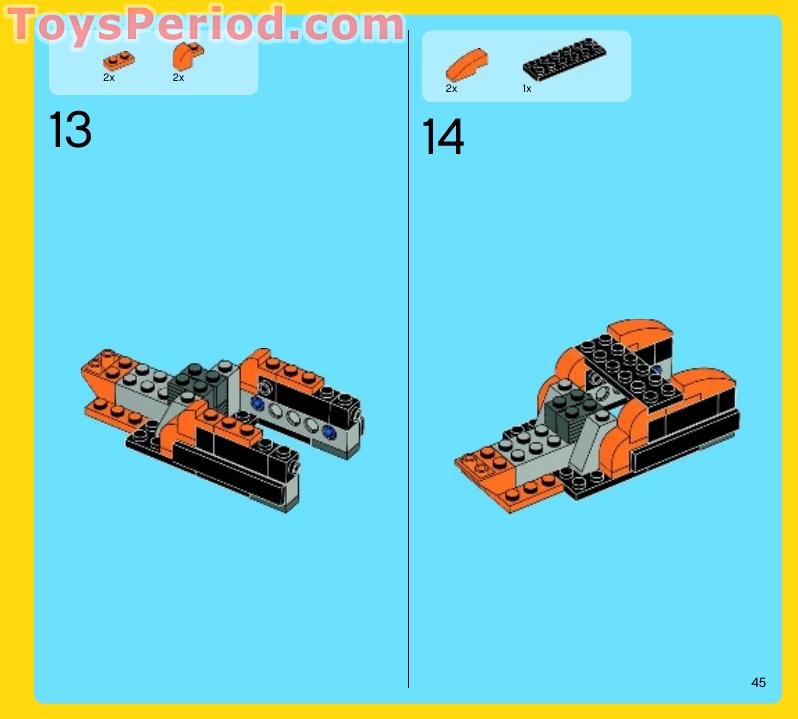 ToysPeriod.com

2x
2x

13

2x
1x

14

45