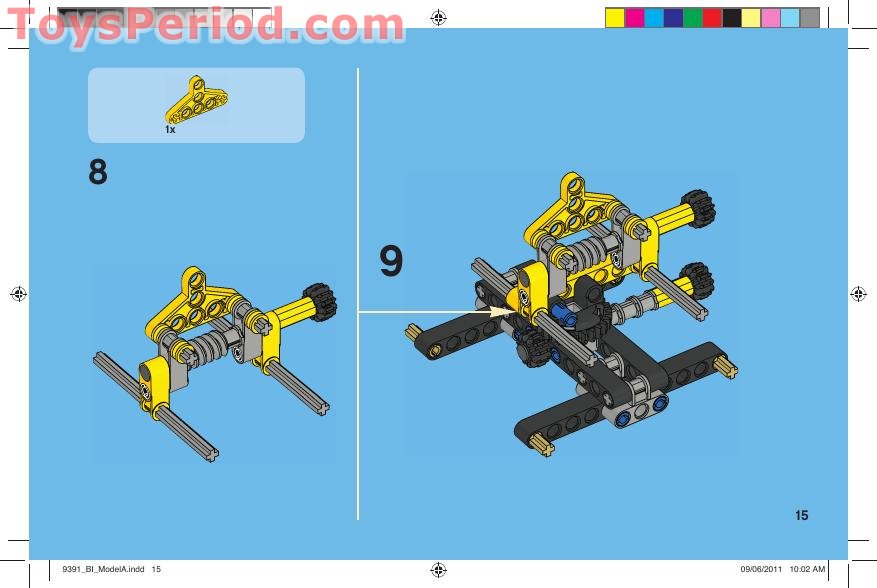 ToysPeriod.com

1x

8

9

15

9391_BI_ModelA.indd 15

09/06/2011 10:02 AM