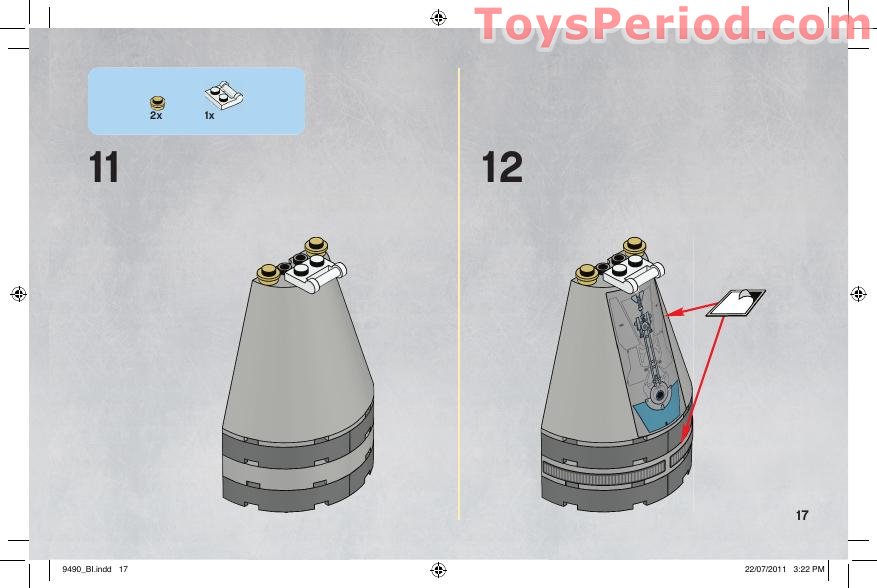 ToysPeriod.com

2x
1x

11

12

17

9490_BI.indd 17
22/07/2011 3:22 PM