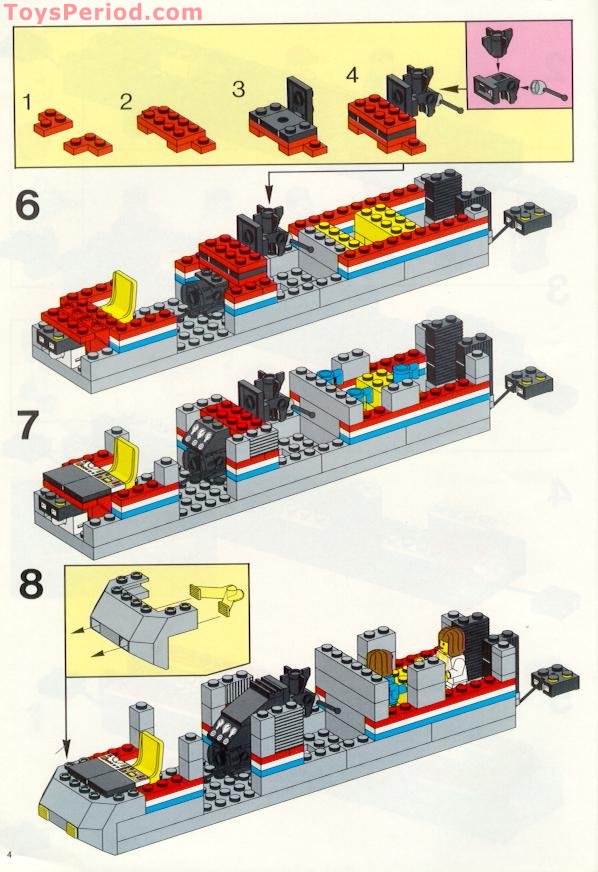 ToysPeriod.com

1
2
3
4

6

7

8

4