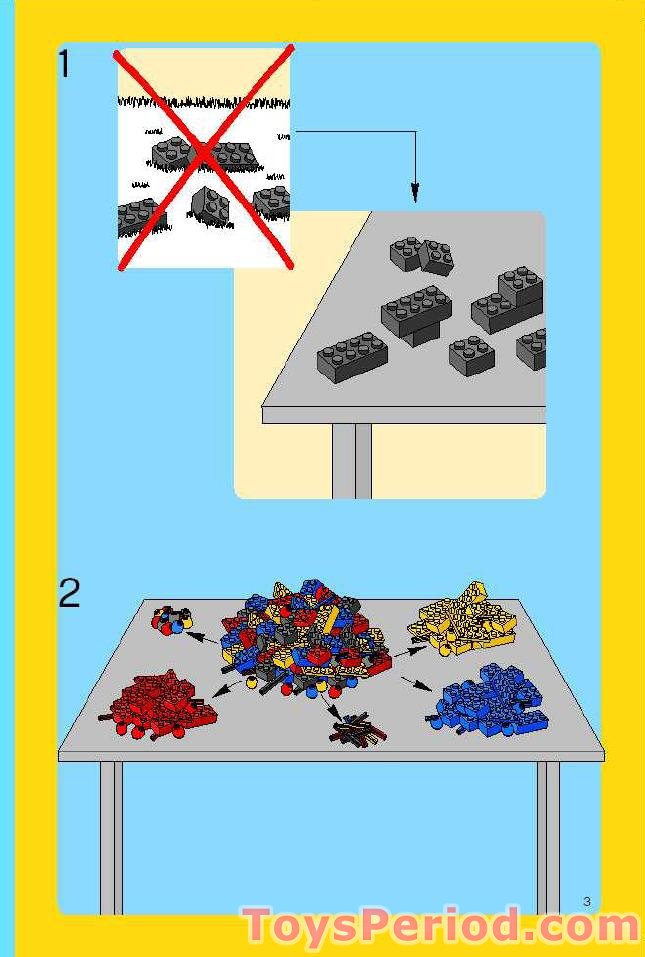 1

2

3

ToysPeriod.com