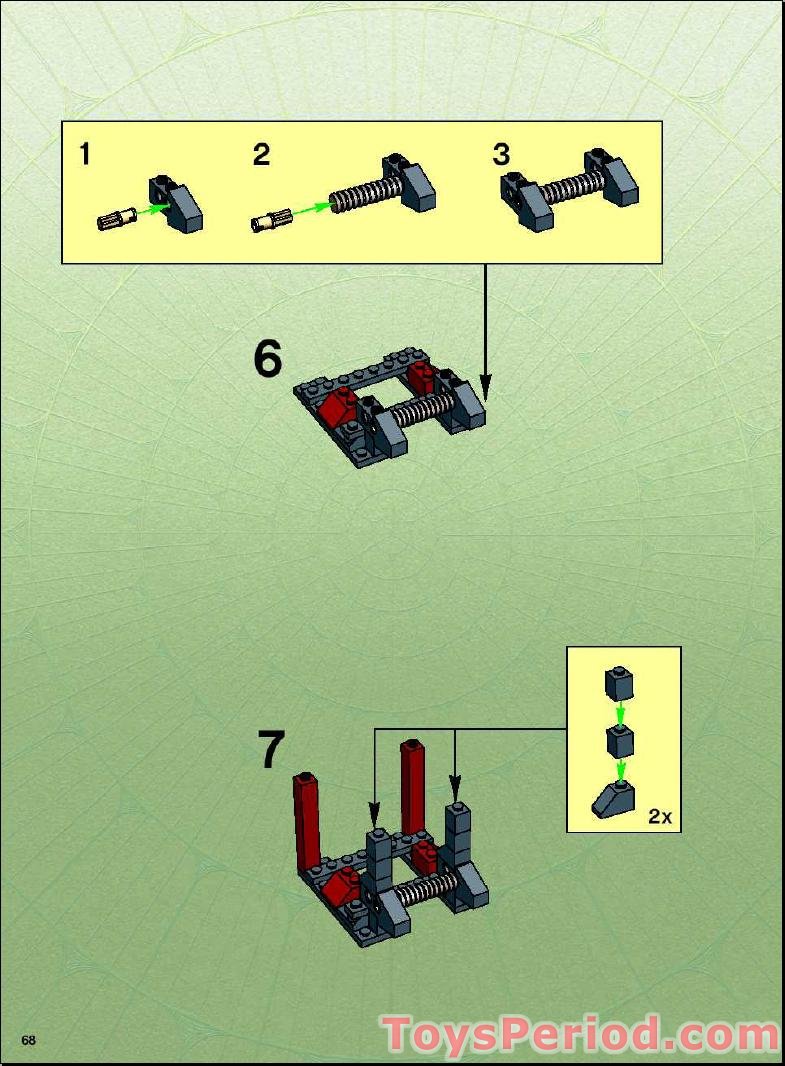 1
2
3
6
7
2x
68
ToysPeriod.com