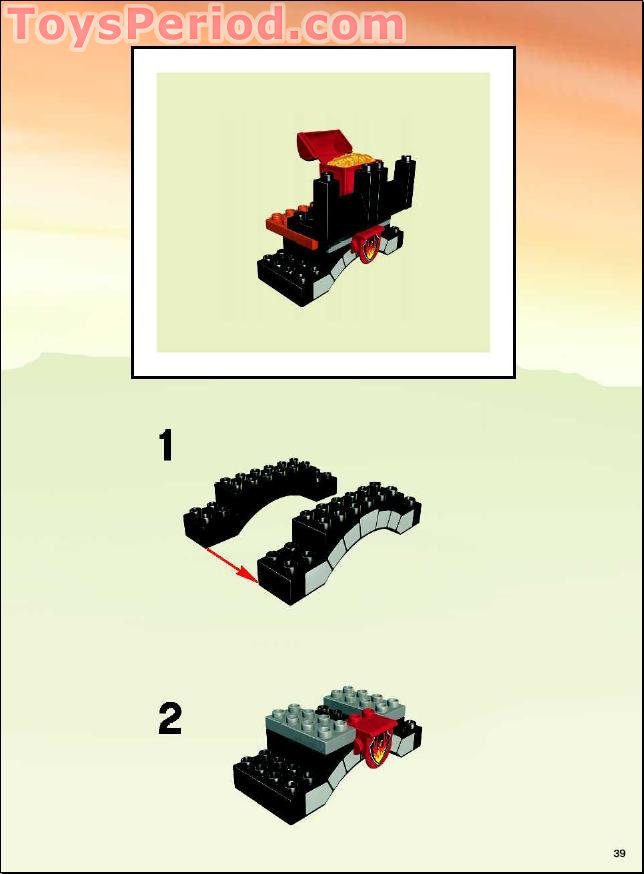 ToysPeriod.com

1

2

39