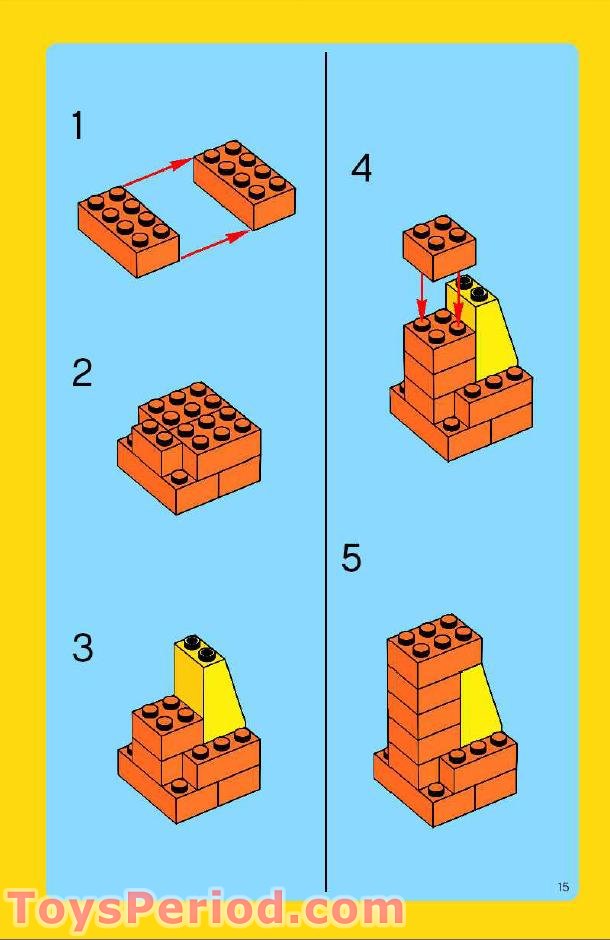 1

2

3

4

5

15

ToysPeriod.com