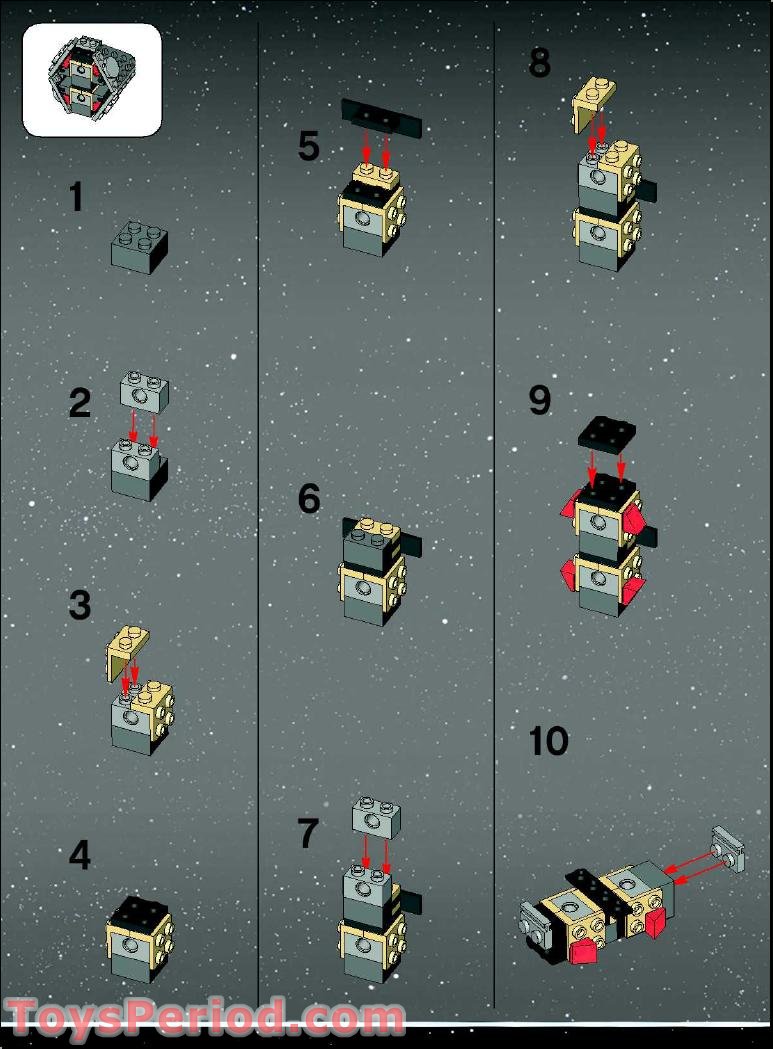 1

2

3

4

5

6

7

8

9

10

ToysPeriod.com