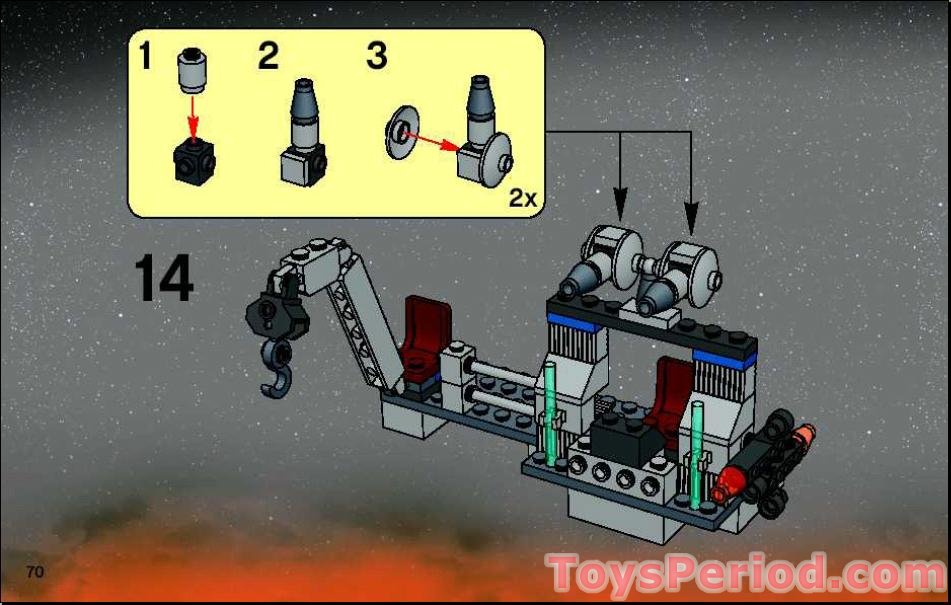 1 2 3

2x

14

70

ToysPeriod.com