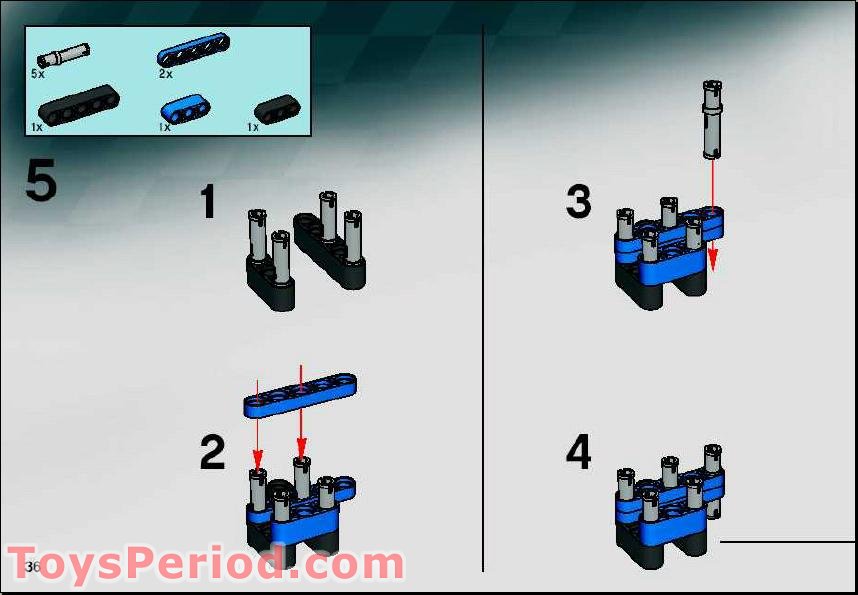 5x
2x
1x
1x
1x

5

1

2

3

4

36

ToysPeriod.com