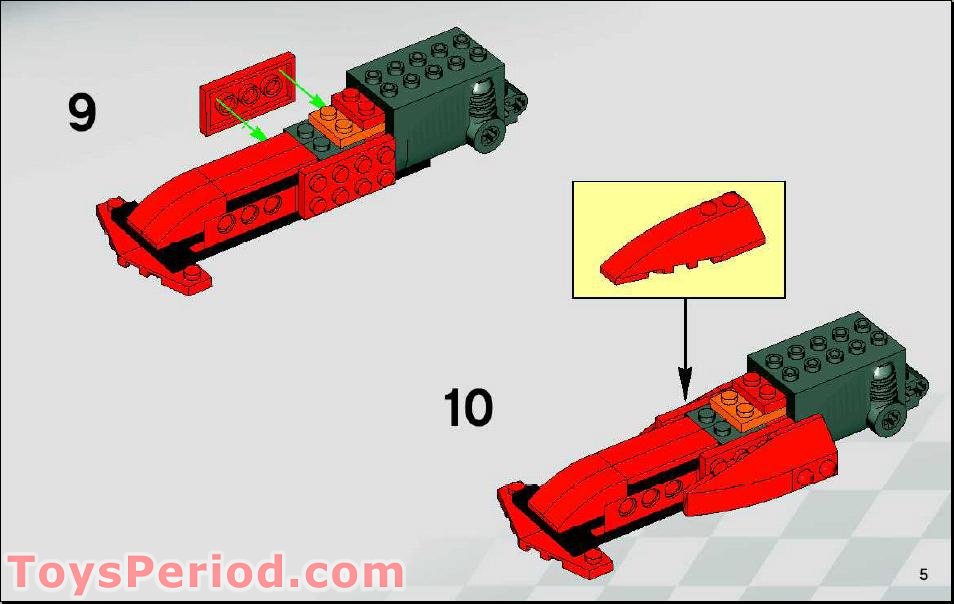 9

10

ToysPeriod.com

5