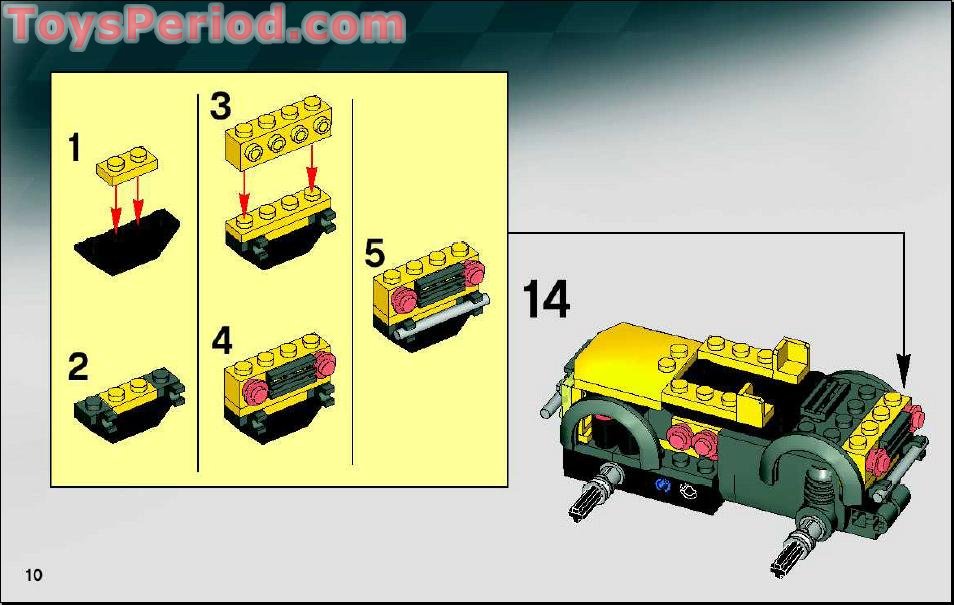 ToysPeriod.com

1

2

3

4

5

14

10