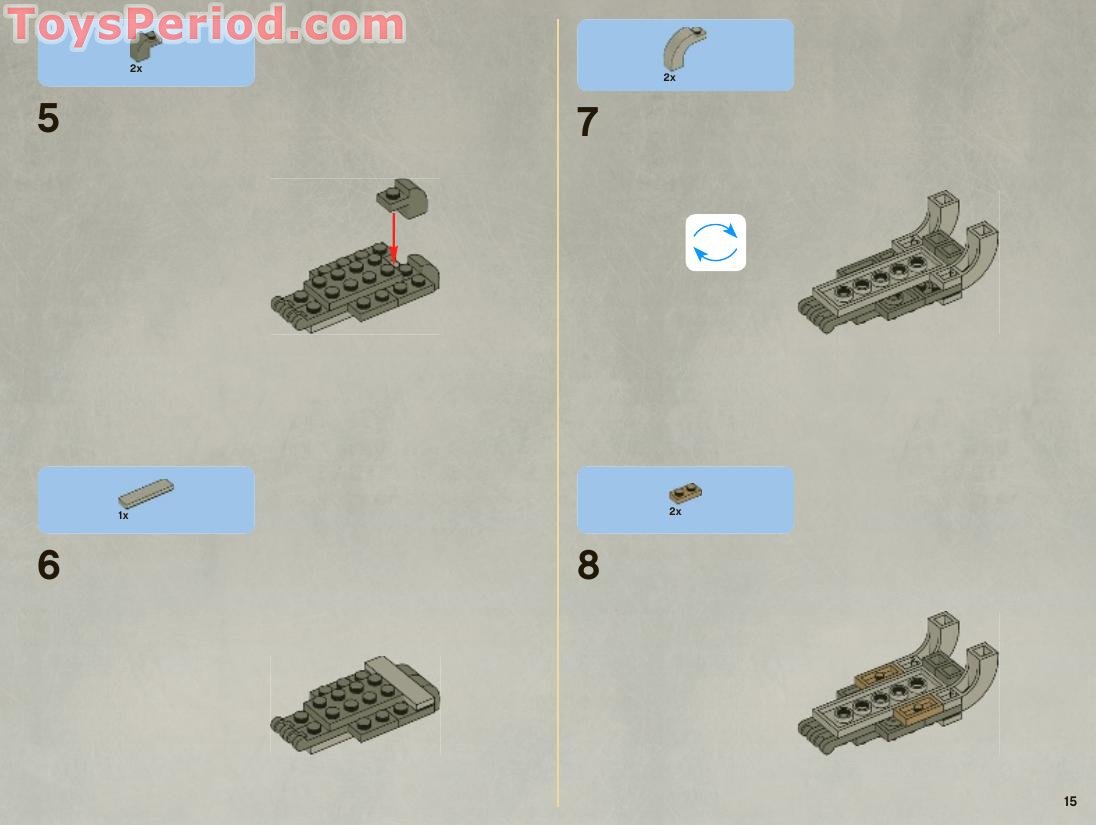 ToysPeriod.com

2x

5

1x

6

2x

7

2x

8

15