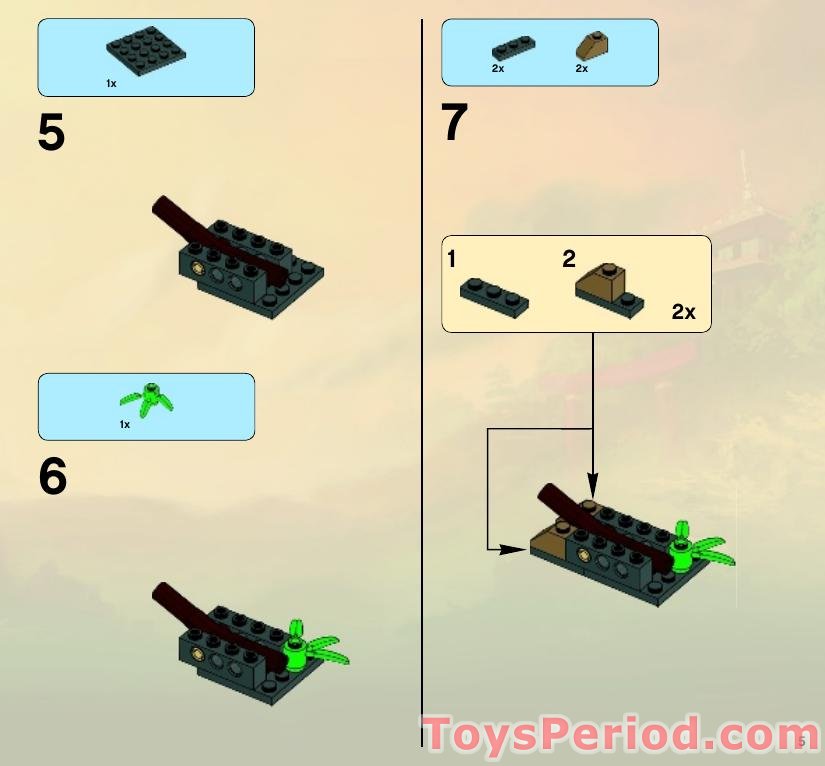 1x

5

1x

6

2x 2x

7

1

2

2x

ToysPeriod.com

5