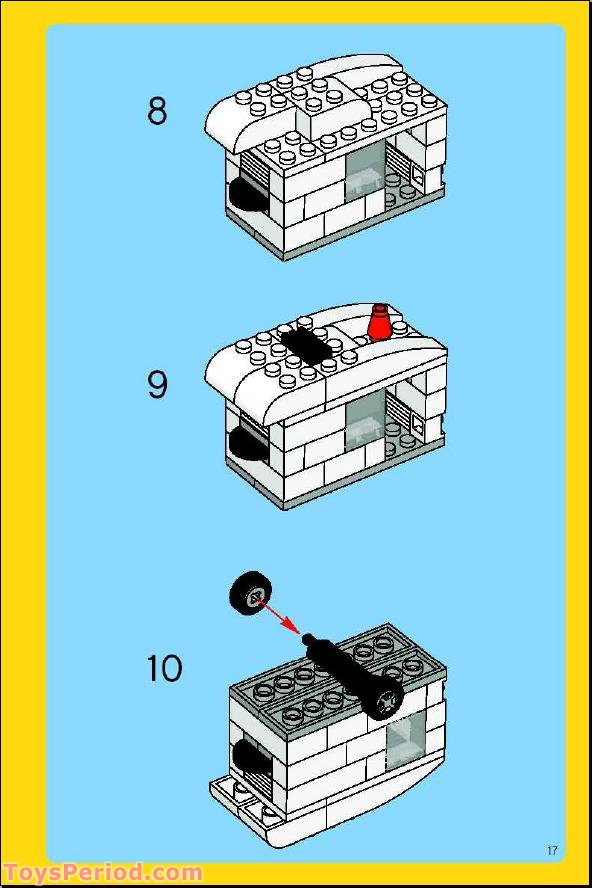 8

9

10

17

ToysPeriod.com