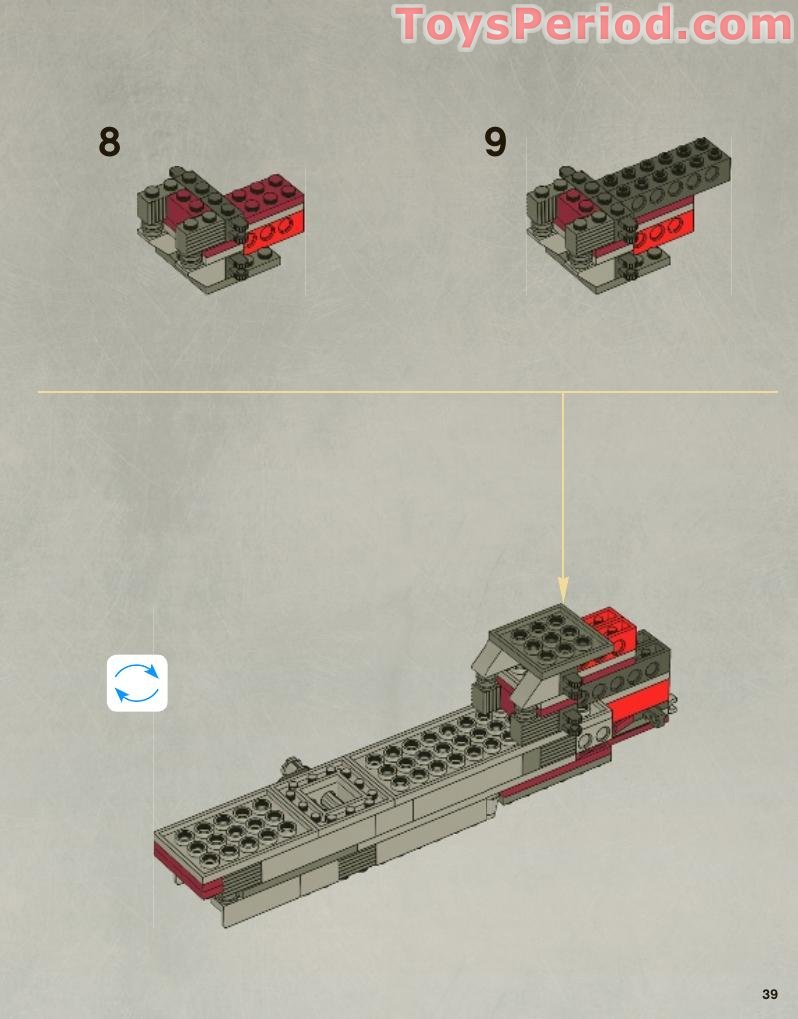 ToysPeriod.com

8

9

39