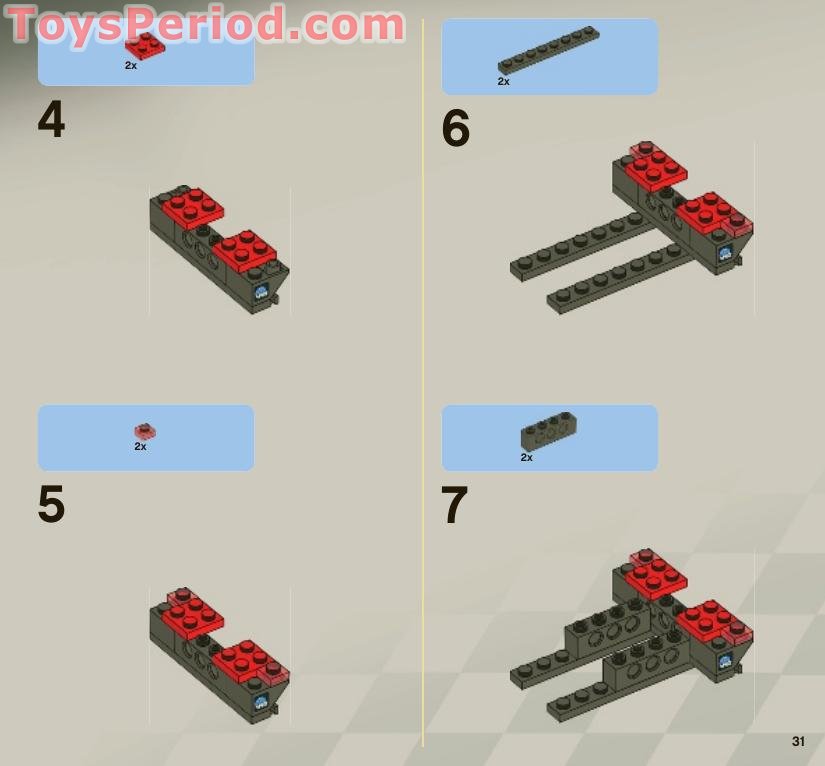 ToysPeriod.com

2x

4

2x

5

2x

6

2x

7

31