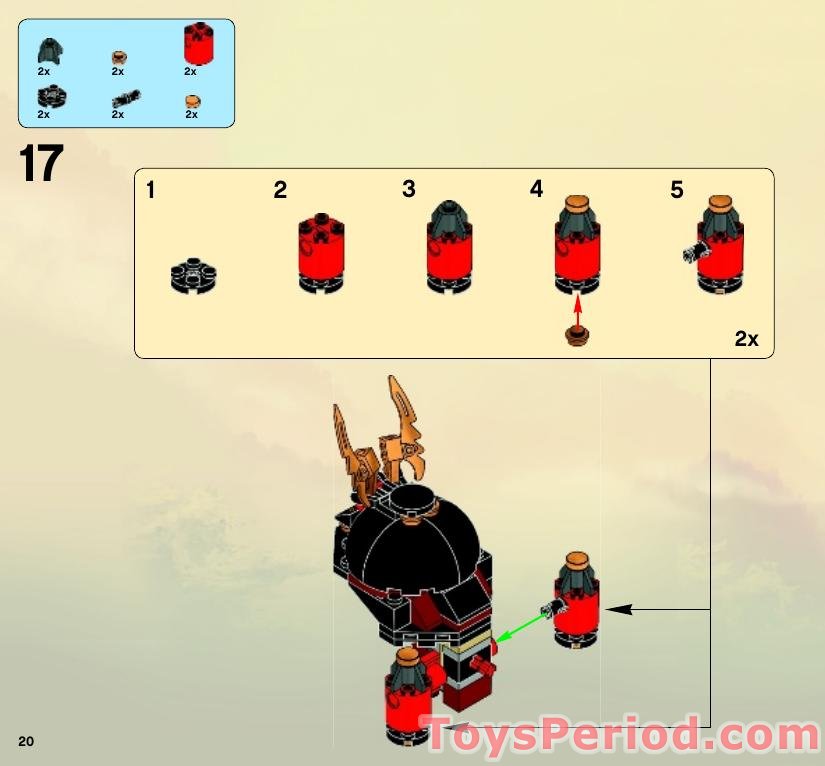 2x
2x
2x
2x
2x
2x

17

1
2
3
4
5
2x

20

ToysPeriod.com